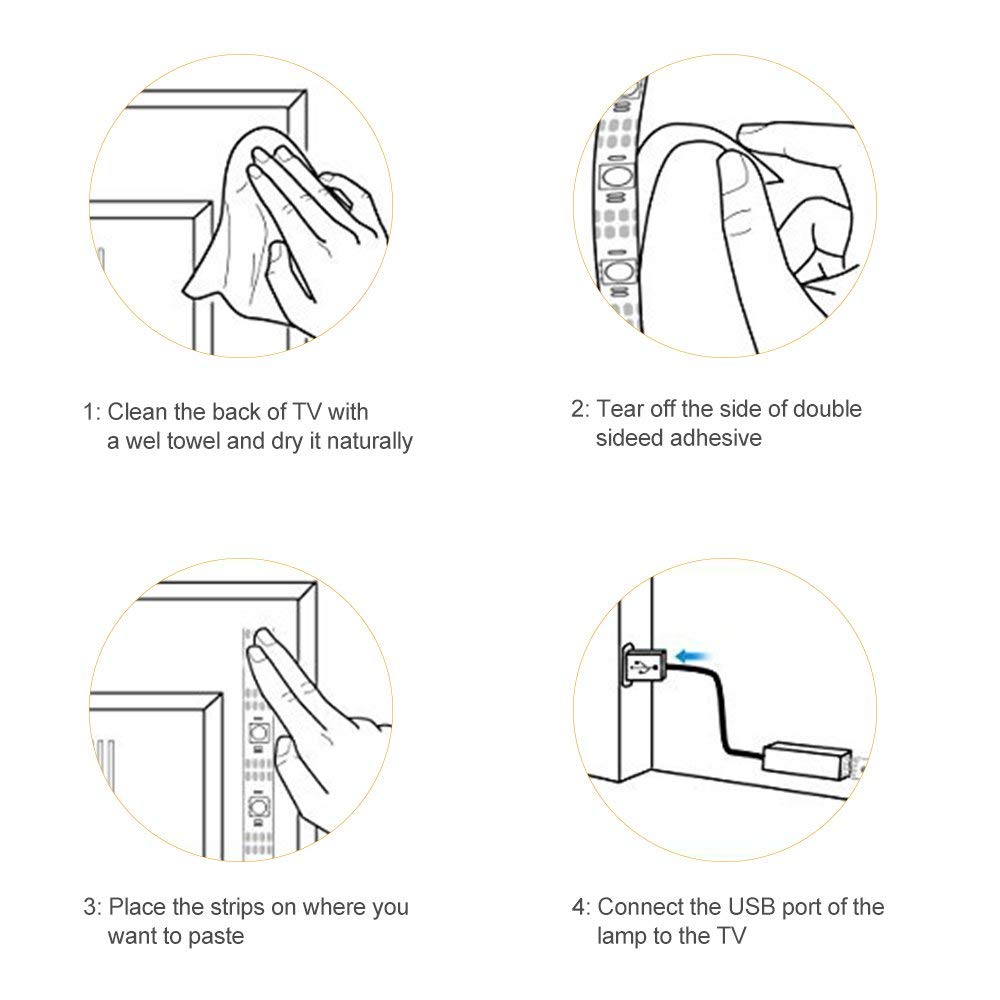 1: Clean the back of TV with a wel towel and dry it naturally

2: Tear off the side of double sideed adhesive

3: Place the strips on where you want to paste

4: Connect the USB port of the lamp to the TV