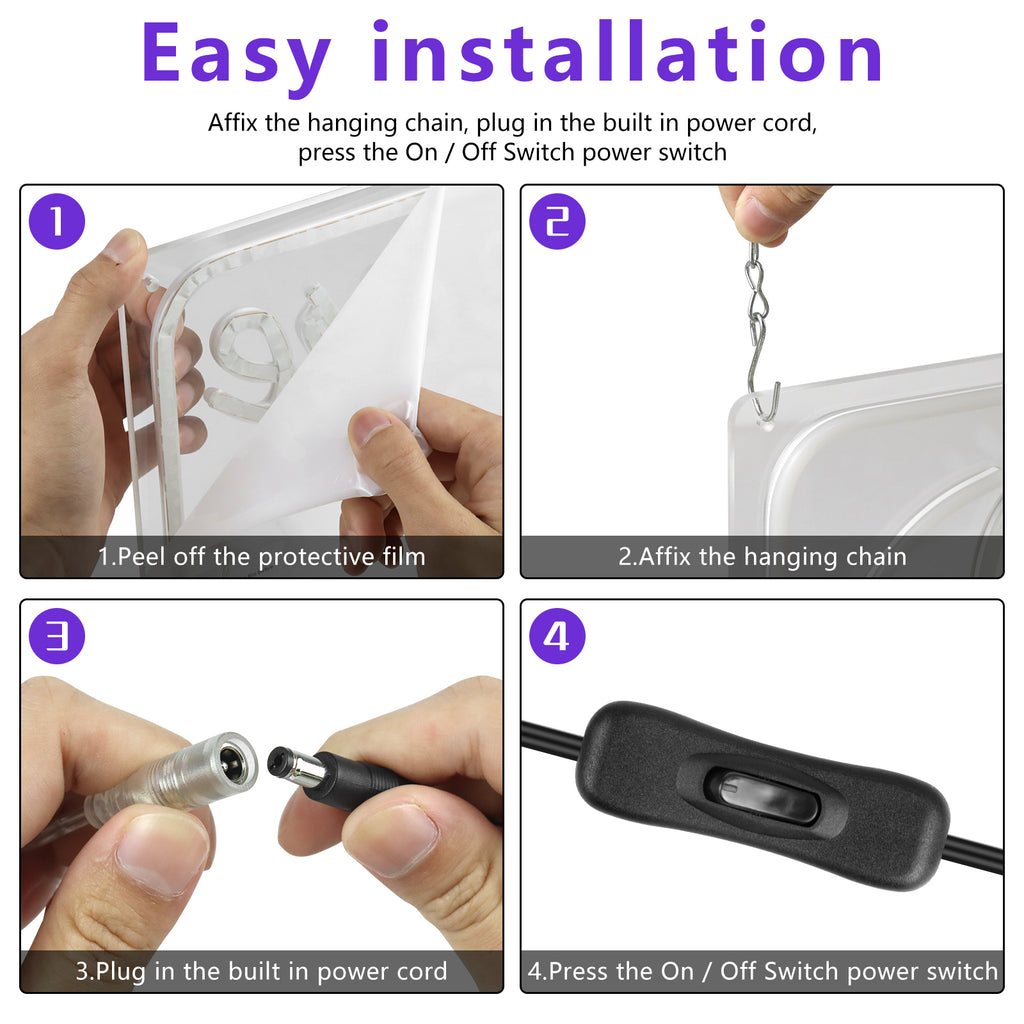 Easy installation

Affix the hanging chain, plug in the built in power cord, press the On / Off Switch power switch

1

1.Peel off the protective film

2

2.Affix the hanging chain

3

3.Plug in the built in power cord

4

4.Press the On / Off Switch power switch