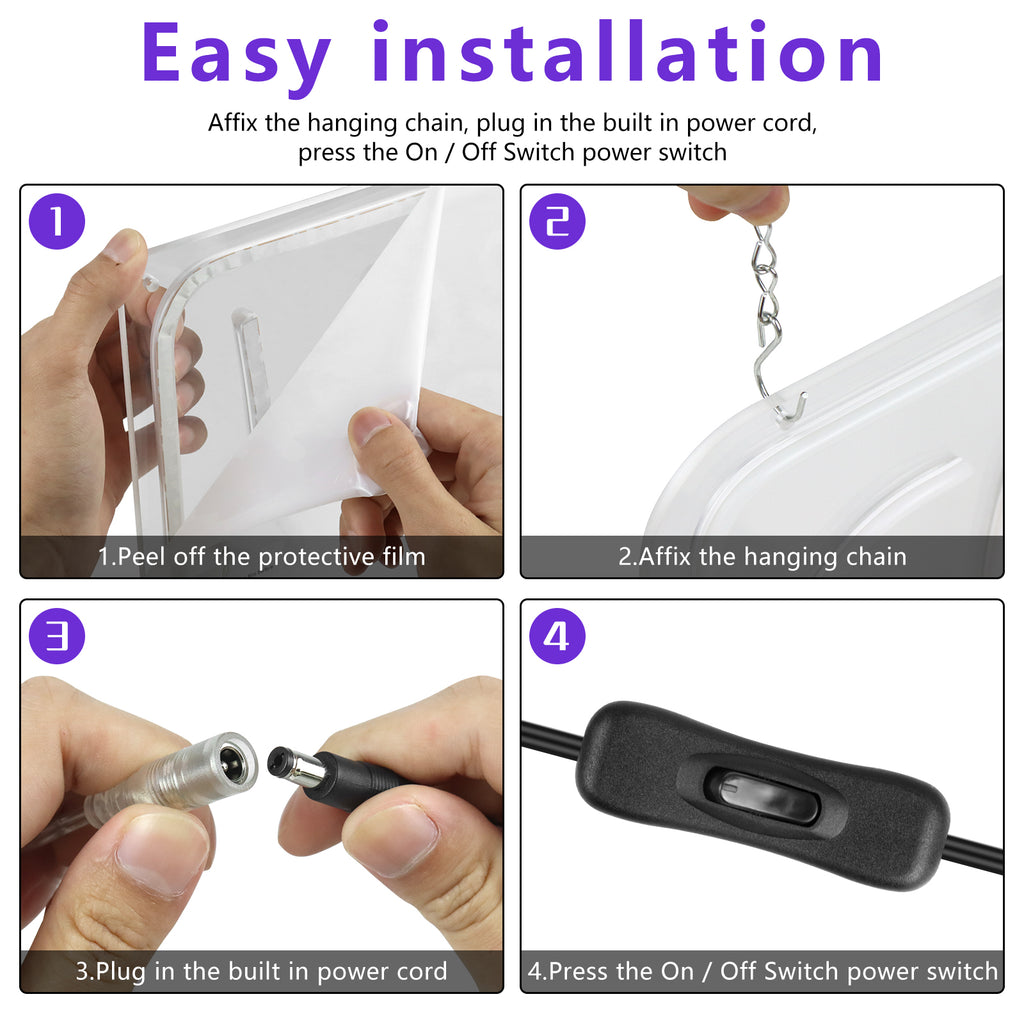 Easy installation

Affix the hanging chain, plug in the built in power cord, press the On / Off Switch power switch

1

1.Peel off the protective film

2

2.Affix the hanging chain

3

3.Plug in the built in power cord

4

4.Press the On / Off Switch power switch