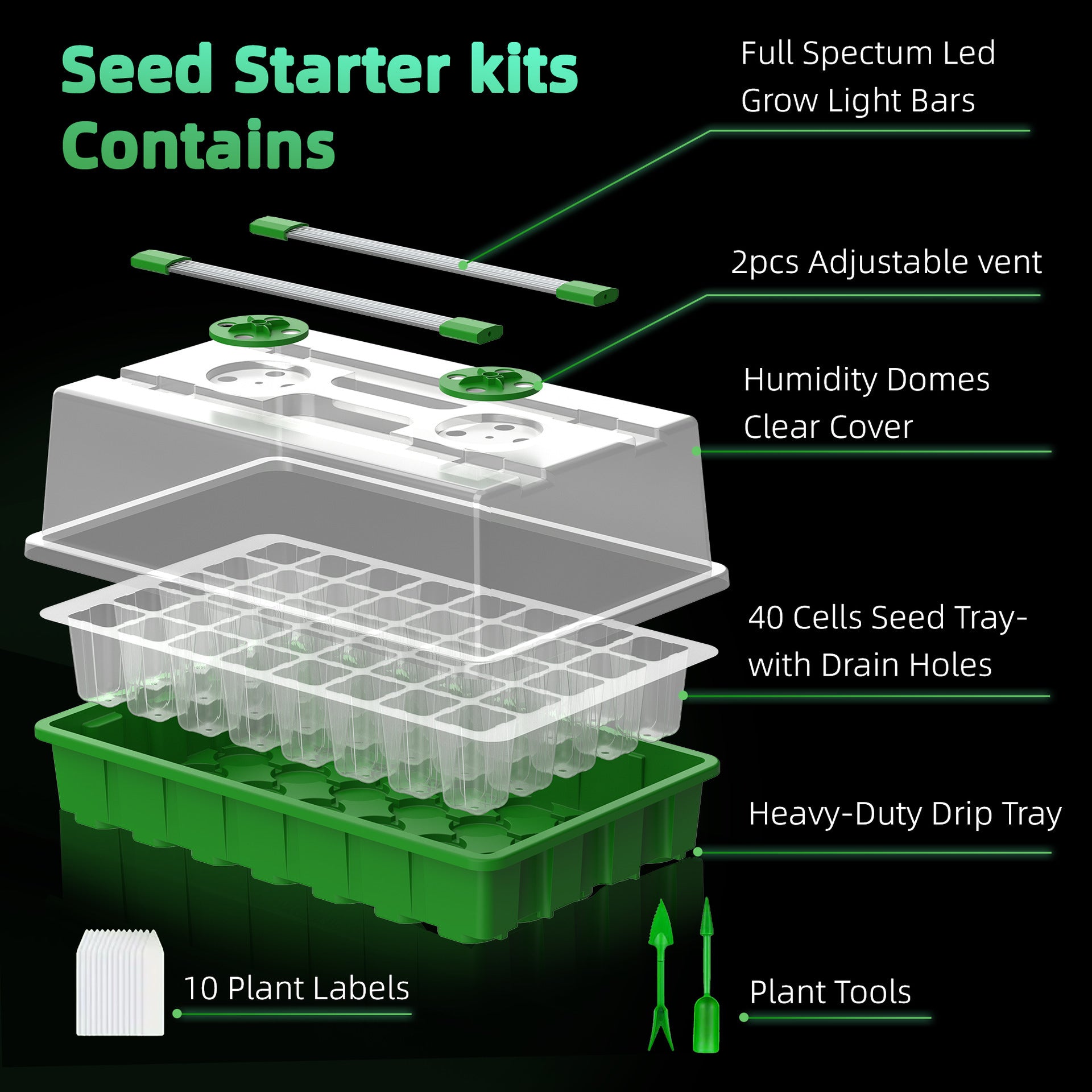 Seed Starter kits Contains

Full Spectum Led Grow Light Bars

2pcs Adjustable vent

Humidity Domes Clear Cover

40 Cells Seed Tray-with Drain Holes

Heavy-Duty Drip Tray

10 Plant Labels

Plant Tools