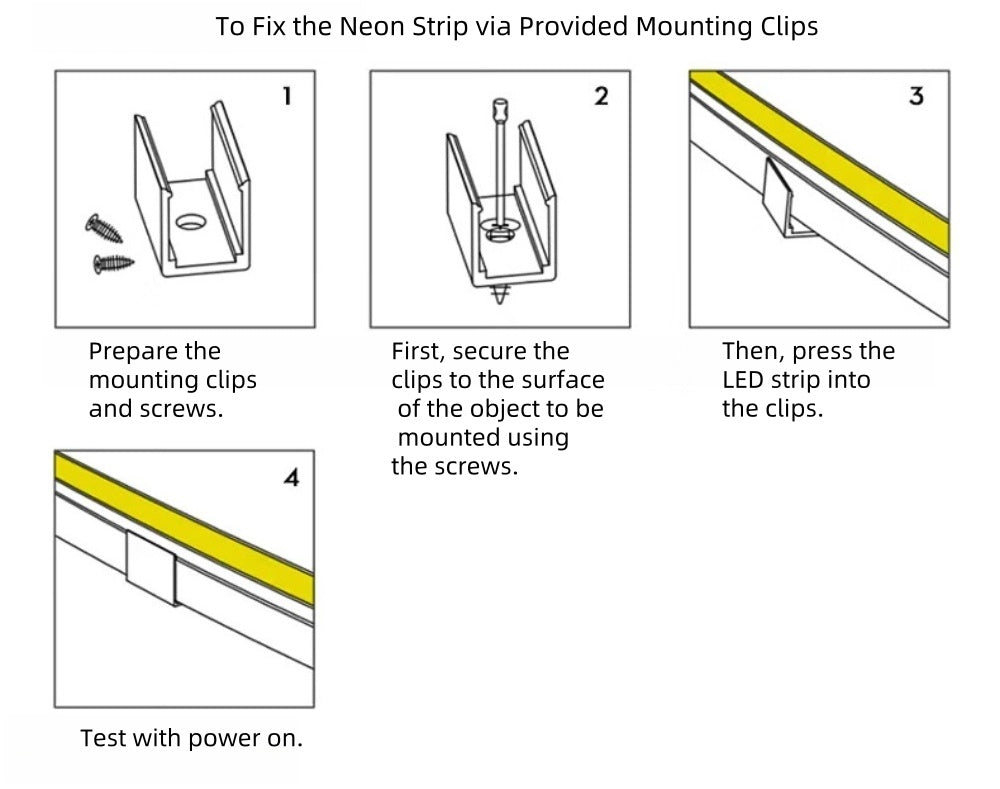 To Fix the Neon Strip via Provided Mounting Clips

1

Prepare the mounting clips and screws.

2

First, secure the clips to the surface of the object to be mounted using the screws.

3

Then, press the LED strip into the clips.

4

Test with power on.