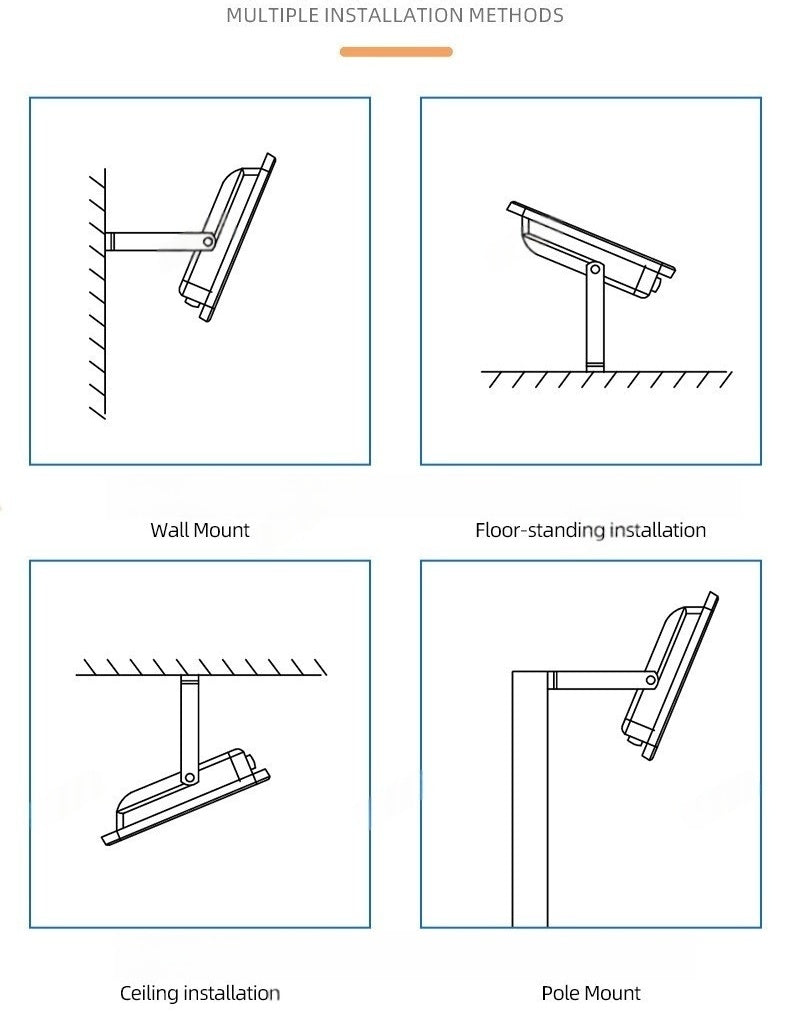 MULTIPLE INSTALLATION METHODS

Wall Mount

Floor-standing installation

Ceiling installation

Pole Mount