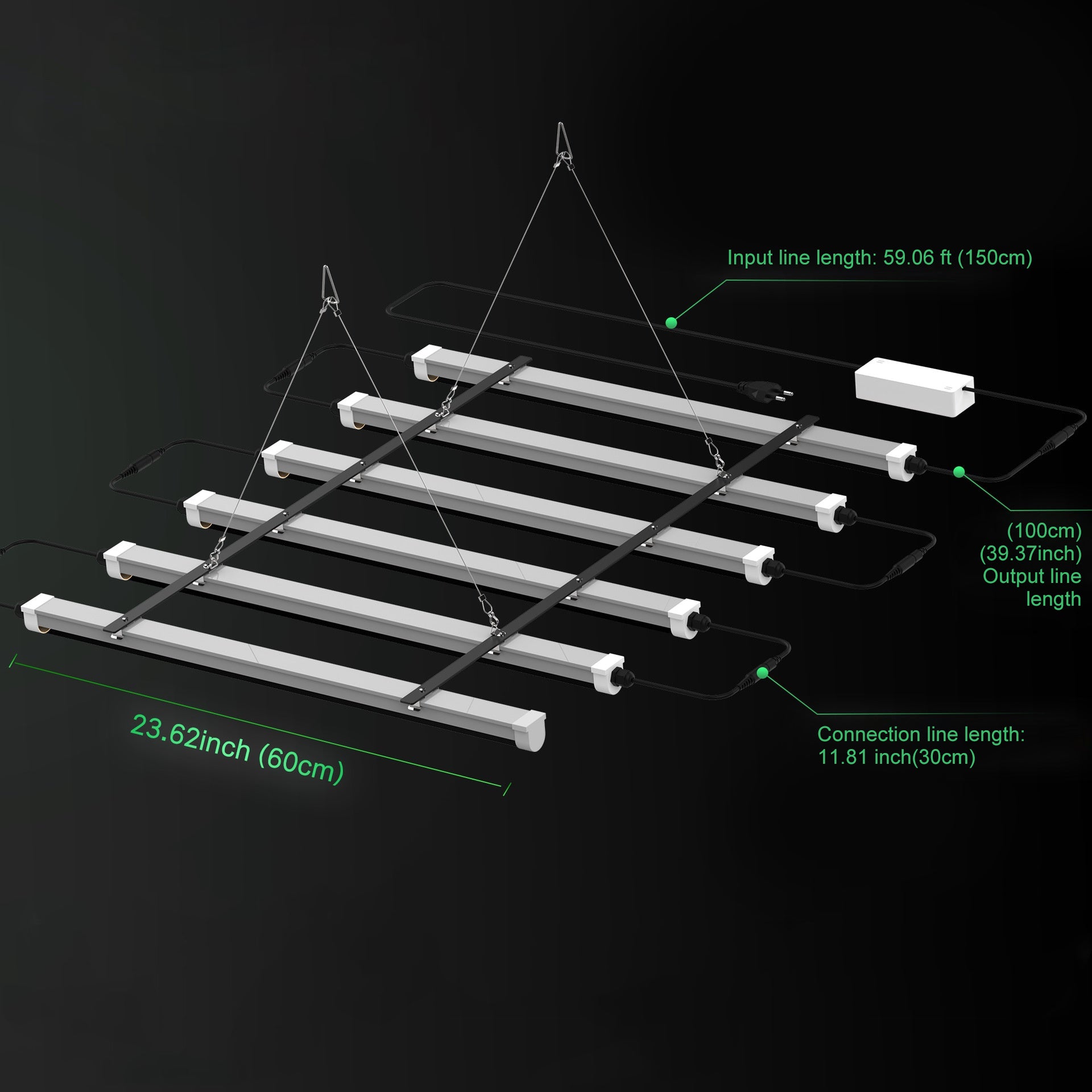 Input line length: 59.06 ft (150cm)

(100cm)
(39.37inch)
Output line length

Connection line length:
11.81 inch(30cm)

23.62inch (60cm)