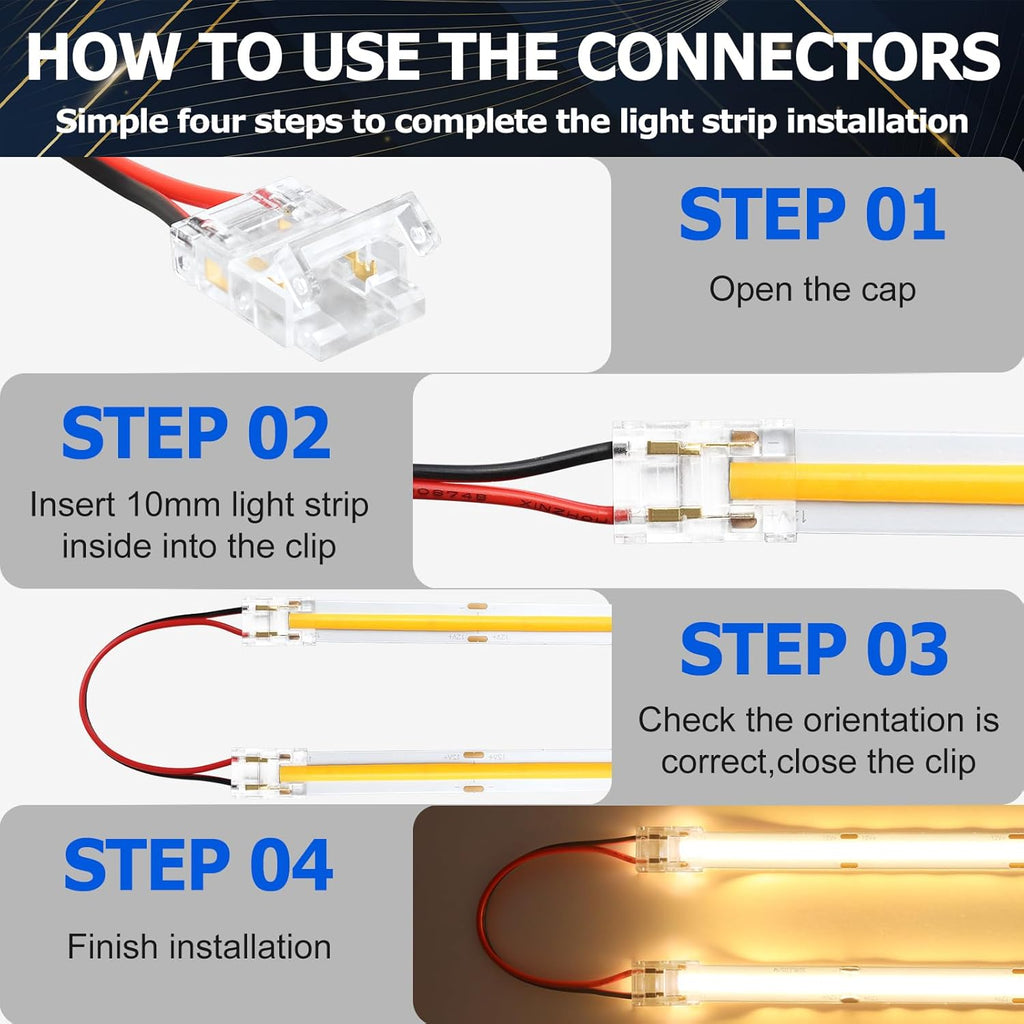 HOW TO USE THE CONNECTORS

Simple four steps to complete the light strip installation

STEP 01

Open the cap

STEP 02

Insert 10mm light strip inside into the clip

STEP 03

Check the orientation is correct,close the clip

STEP 04

Finish installation