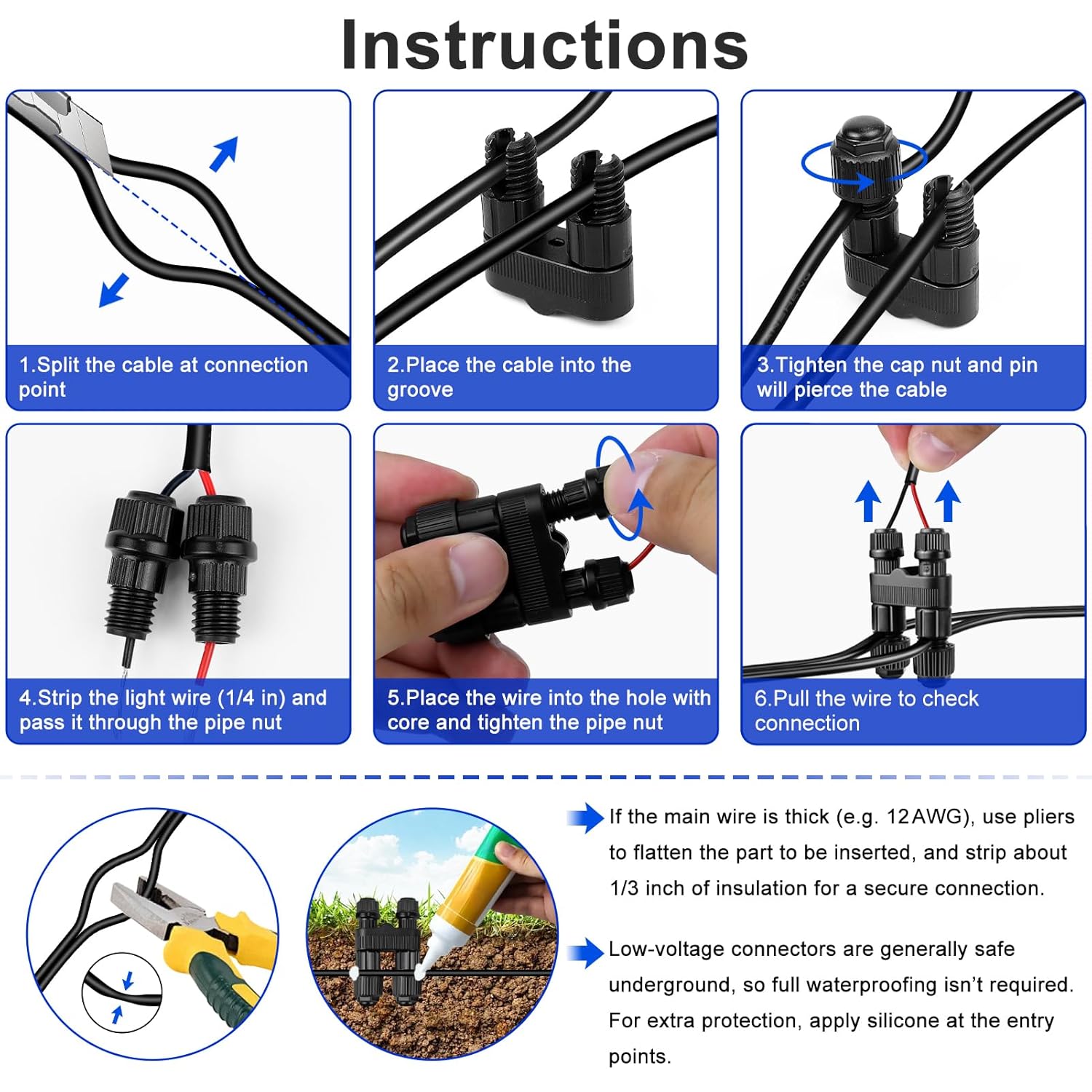 Instructions

1.Split the cable at connection point

2.Place the cable into the groove

3.Tighten the cap nut and pin will pierce the cable

4.Strip the light wire (1/4 in) and pass it through the pipe nut

5.Place the wire into the hole with core and tighten the pipe nut

6.Pull the wire to check connection

If the main wire is thick (e.g. 12AWG), use pliers to flatten the part to be inserted, and strip about 1/3 inch of insulation for a secure connection.

Low-voltage connectors are generally safe underground, so full waterproofing isn't required. For extra protection, apply silicone at the entry points.