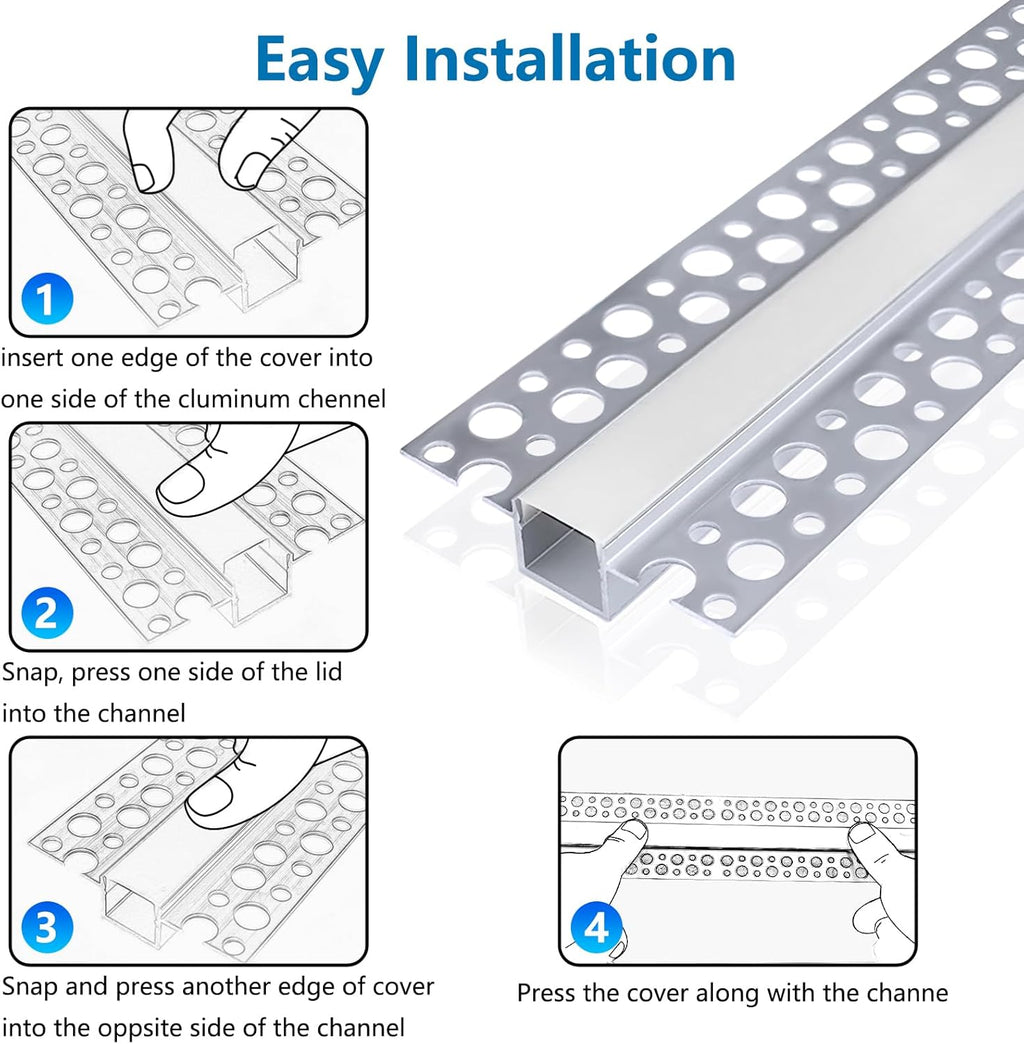 Easy Installation

1

insert one edge of the cover into one side of the cluminum chennel

2

Snap, press one side of the lid into the channel

3

Snap and press another edge of cover into the oppsite side of the channel

4

Press the cover along with the channe