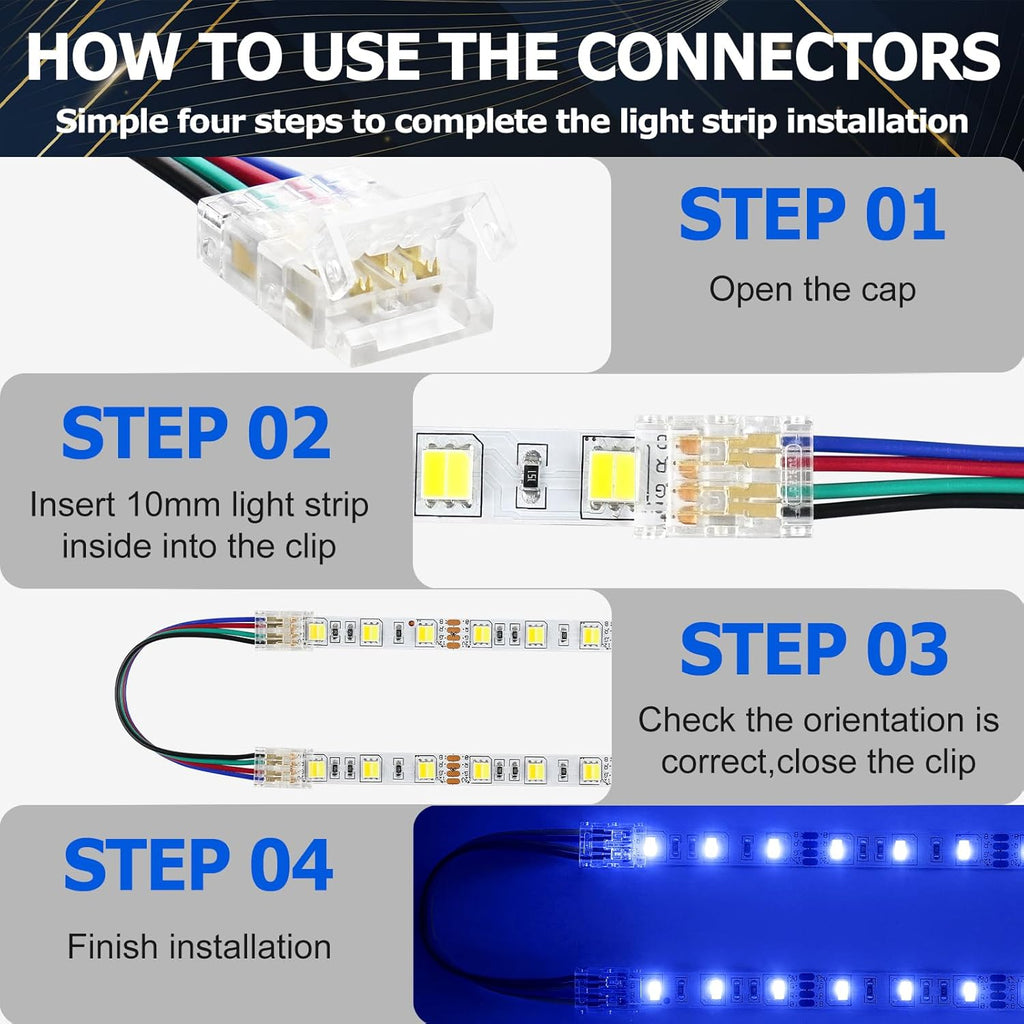 HOW TO USE THE CONNECTORS

Simple four steps to complete the light strip installation

STEP 01

Open the cap

STEP 02

Insert 10mm light strip inside into the clip

STEP 03

Check the orientation is correct,close the clip

STEP 04

Finish installation