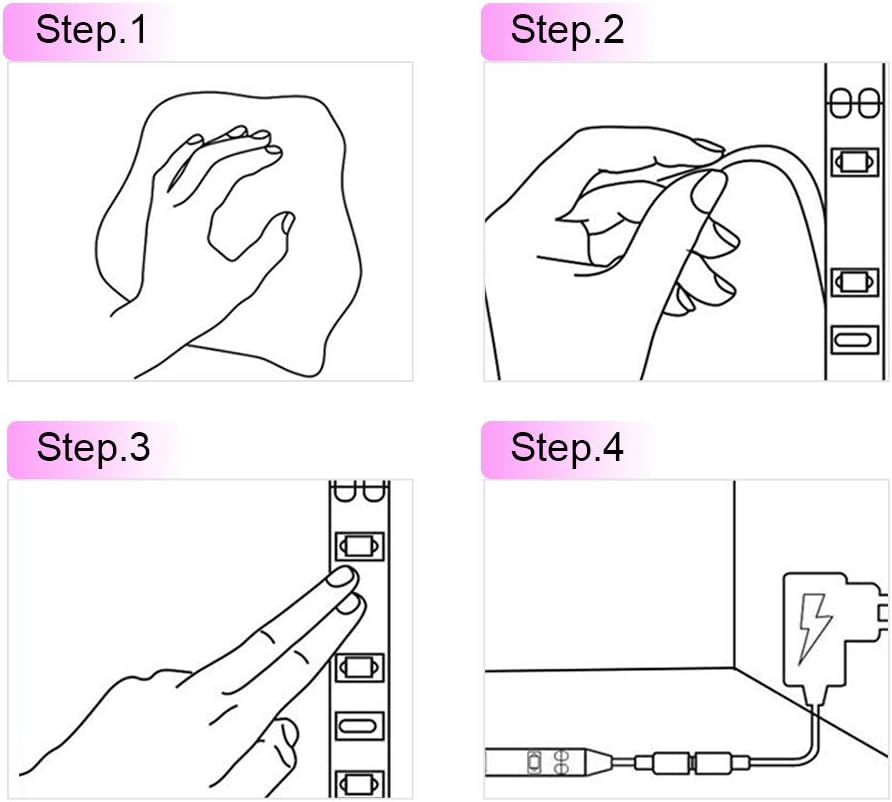 Step.1

Step.2

Step.3

Step.4