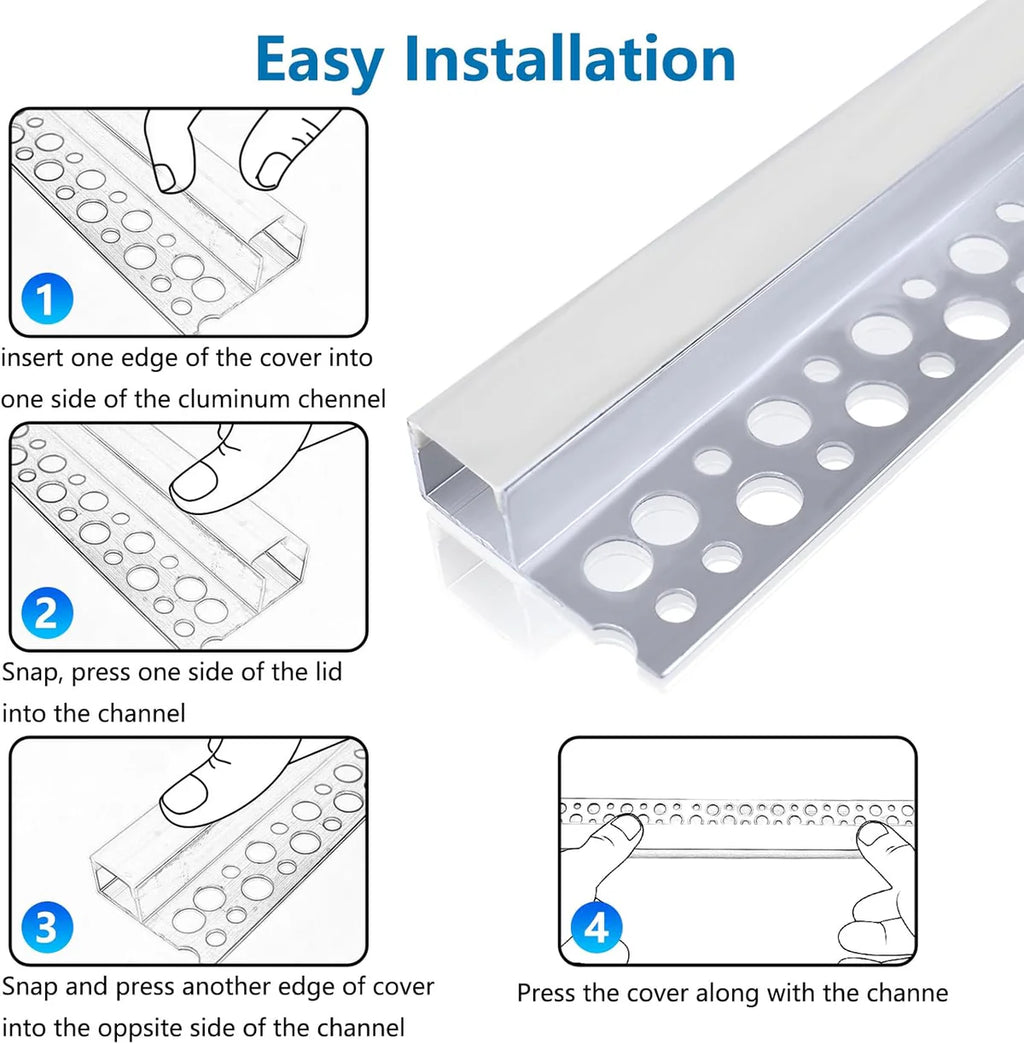 Easy Installation

1

insert one edge of the cover into one side of the cluminum chennel

2

Snap, press one side of the lid into the channel

3

Snap and press another edge of cover into the oppsite side of the channel

4

Press the cover along with the channe