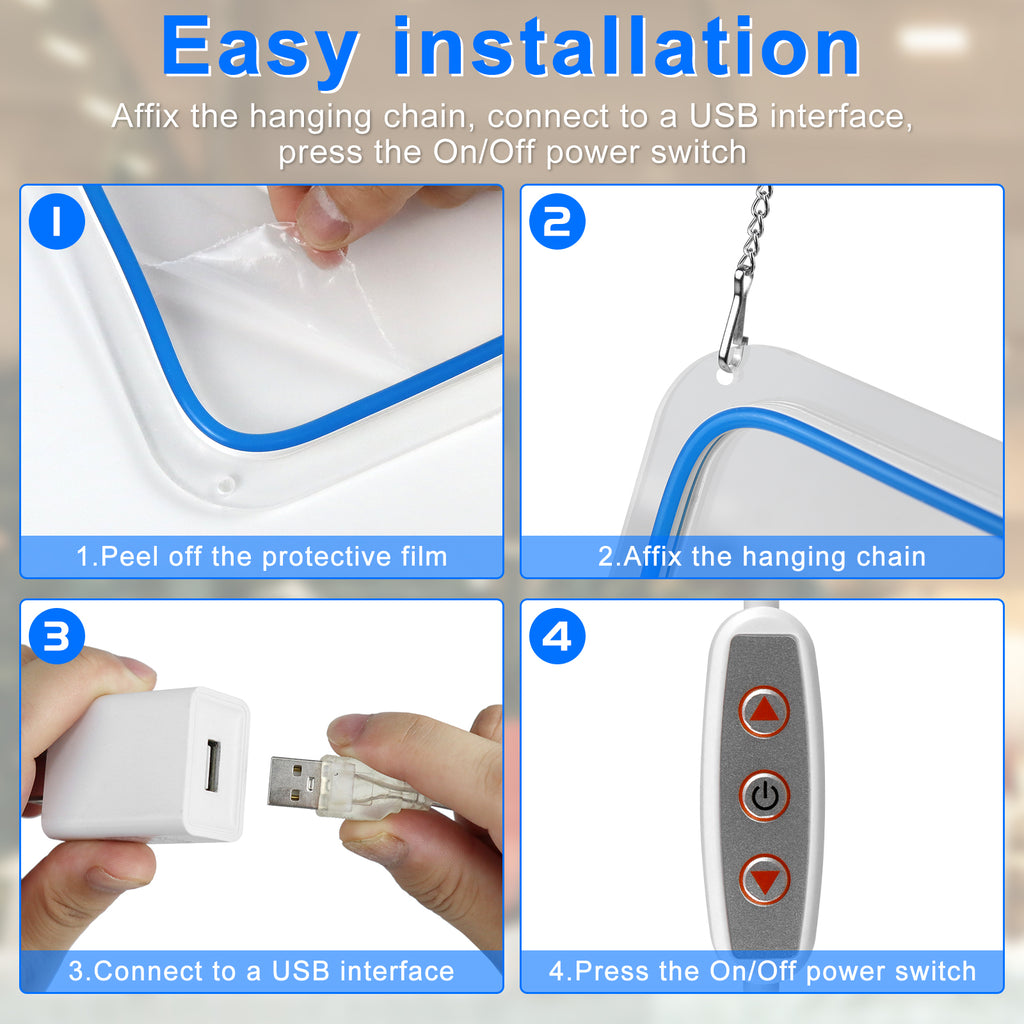 Easy installation

Affix the hanging chain, connect to a USB interface, press the On/Off power switch

1

1.Peel off the protective film

2

2.Affix the hanging chain

3

3.Connect to a USB interface

4

4.Press the On/Off power switch