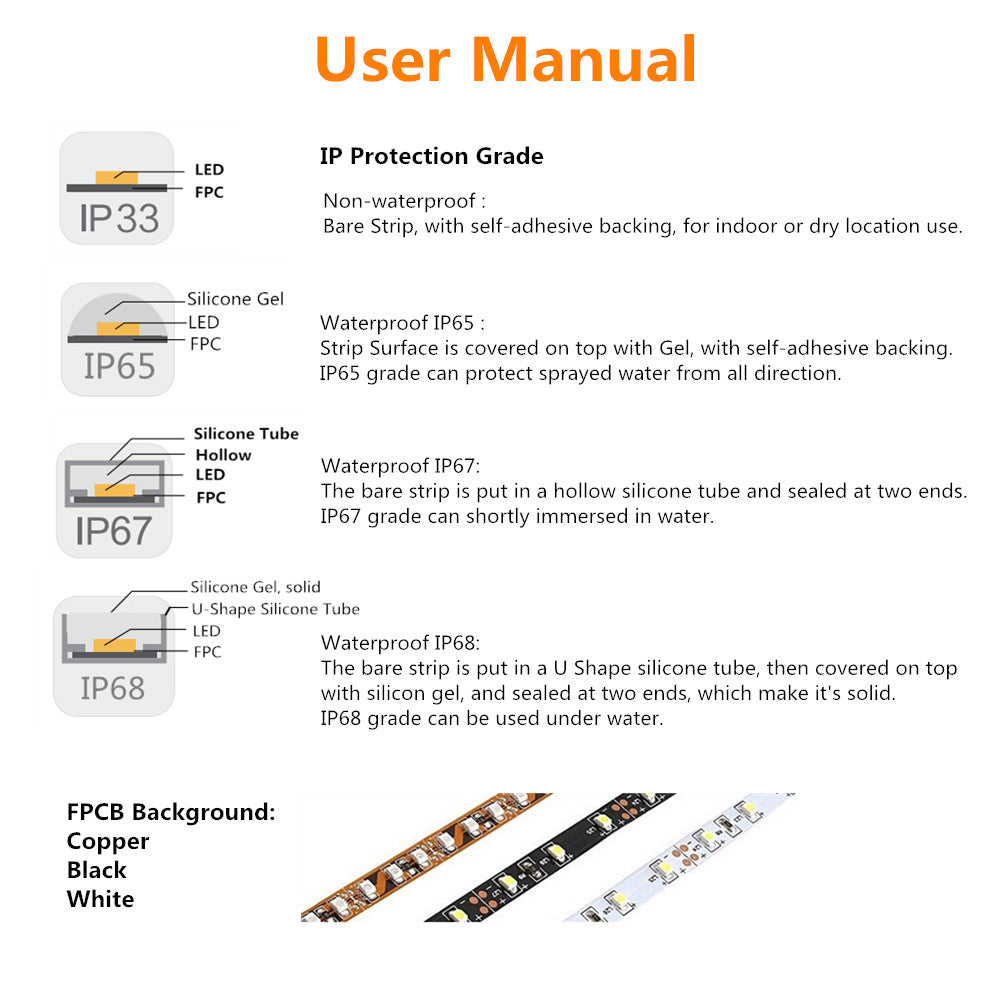 User Manual

LED
FPC
IP33

IP Protection Grade

Non-waterproof :
Bare Strip, with self-adhesive backing, for indoor or dry location use.

Silicone Gel
LED
FPC
IP65

Waterproof IP65 :
Strip Surface is covered on top with Gel, with self-adhesive backing.
IP65 grade can protect sprayed water from all direction.

Silicone Tube
Hollow
LED
FPC
IP67

Waterproof IP67:
The bare strip is put in a hollow silicone tube and sealed at two ends.
IP67 grade can shortly immersed in water.

Silicone Gel, solid
U-Shape Silicone Tube
LED
FPC
IP68

Waterproof IP68:
The bare strip is put in a U Shape silicone tube, then covered on top with silicon gel, and sealed at two ends, which make it's solid.
IP68 grade can be used under water.

FPCB Background:
Copper
Black
White