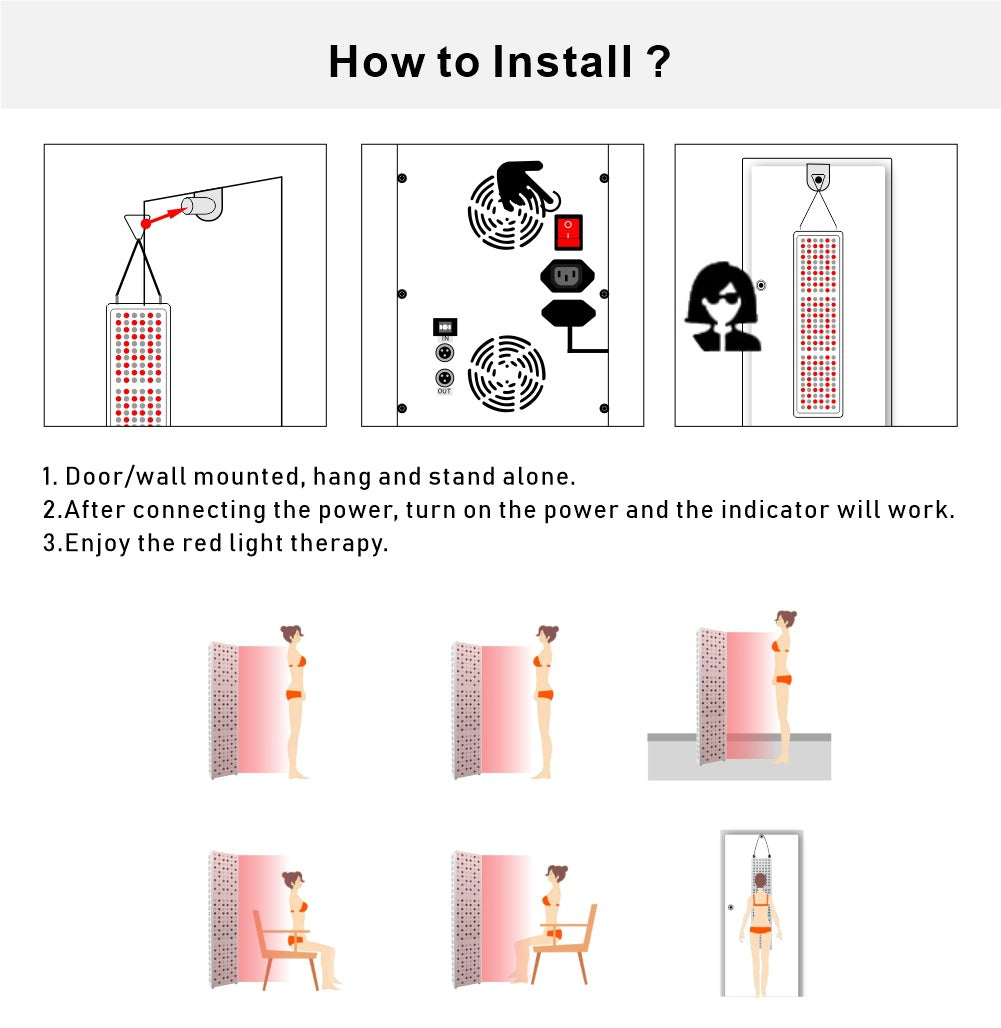 How to Install ?

O
I

IN

OUT

1. Door/wall mounted, hang and stand alone.
2.After connecting the power, turn on the power and the indicator will work.
3.Enjoy the red light therapy.