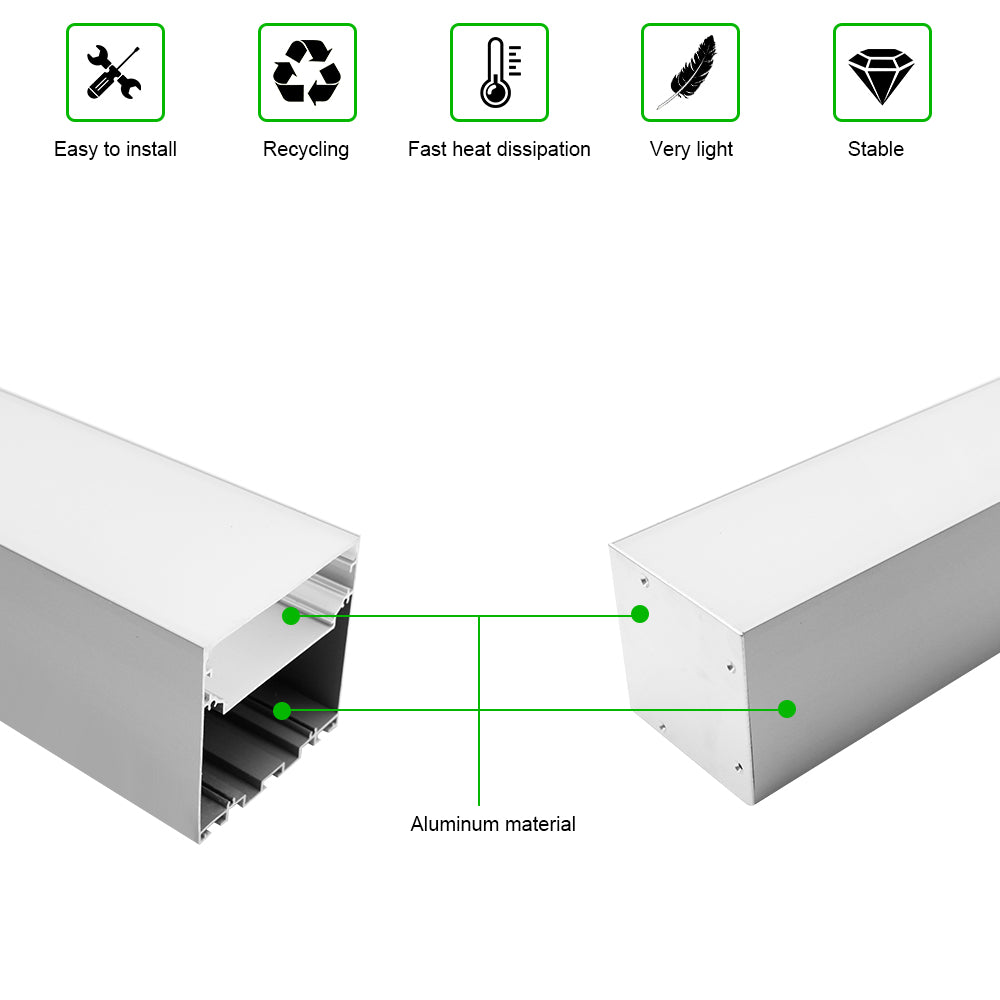 Easy to install

Recycling

Fast heat dissipation

Very light

Stable

Aluminum material