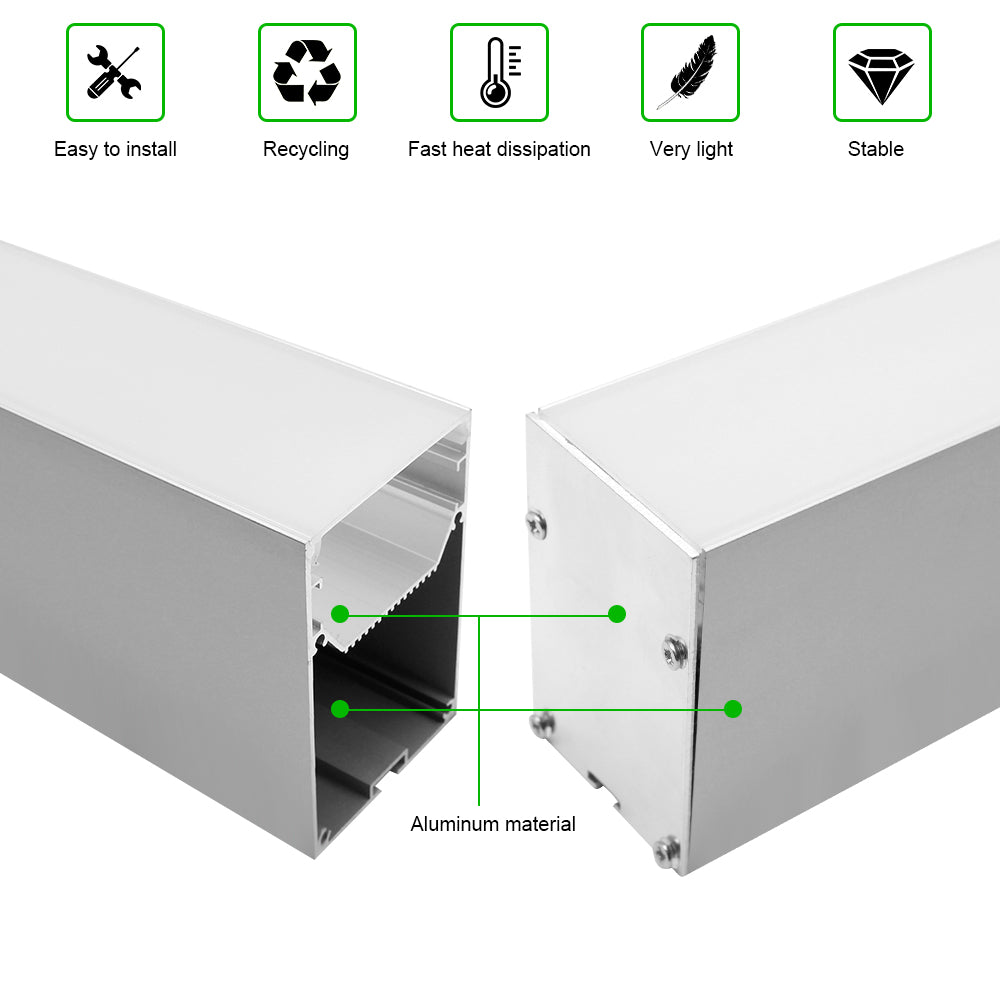 Easy to install
Recycling
Fast heat dissipation
Very light
Stable

Aluminum material