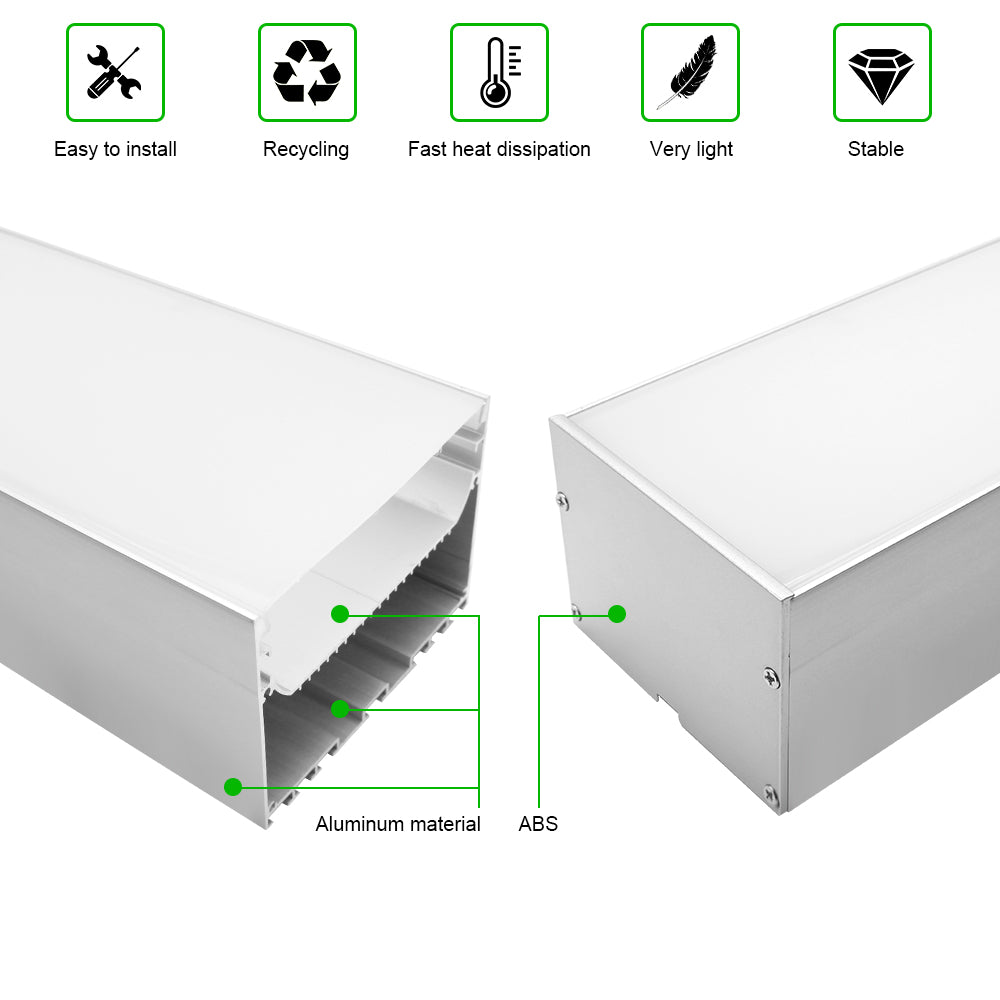 Easy to install

Recycling

Fast heat dissipation

Very light

Stable

Aluminum material

ABS