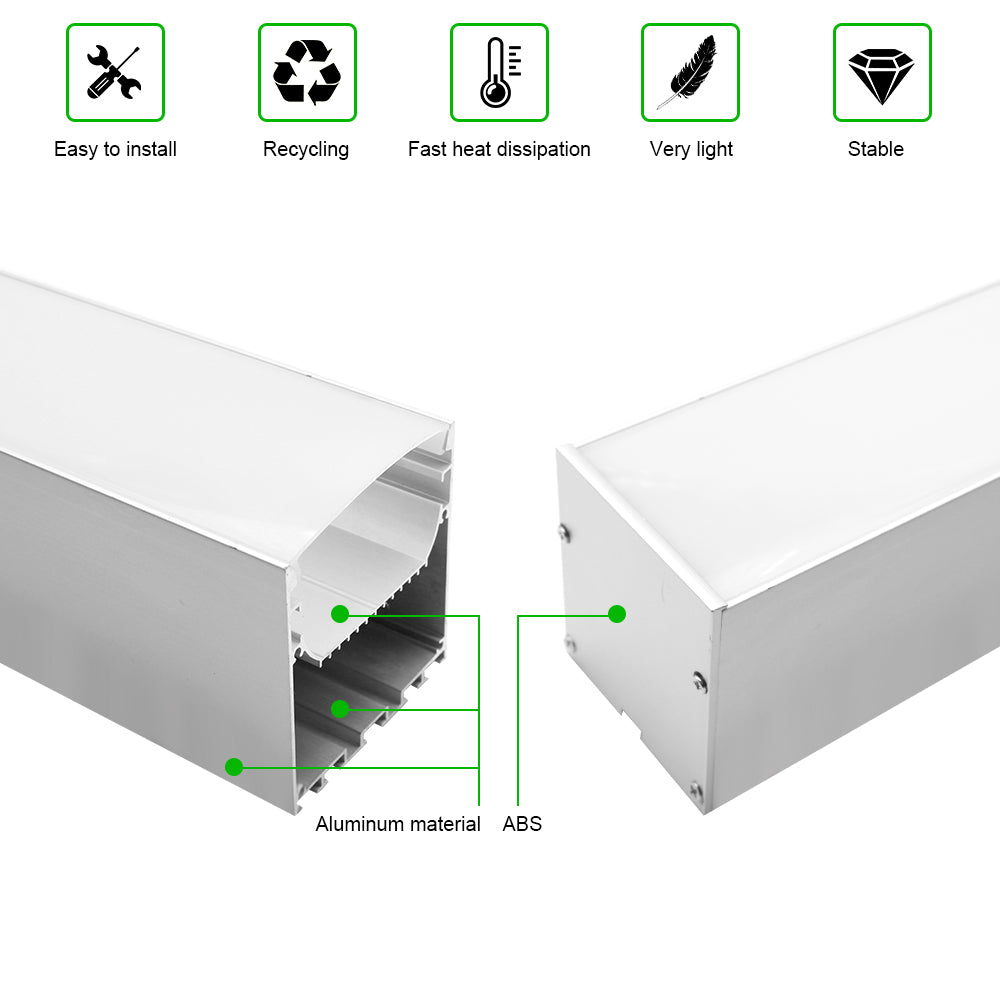 Easy to install

Recycling

Fast heat dissipation

Very light

Stable

Aluminum material

ABS