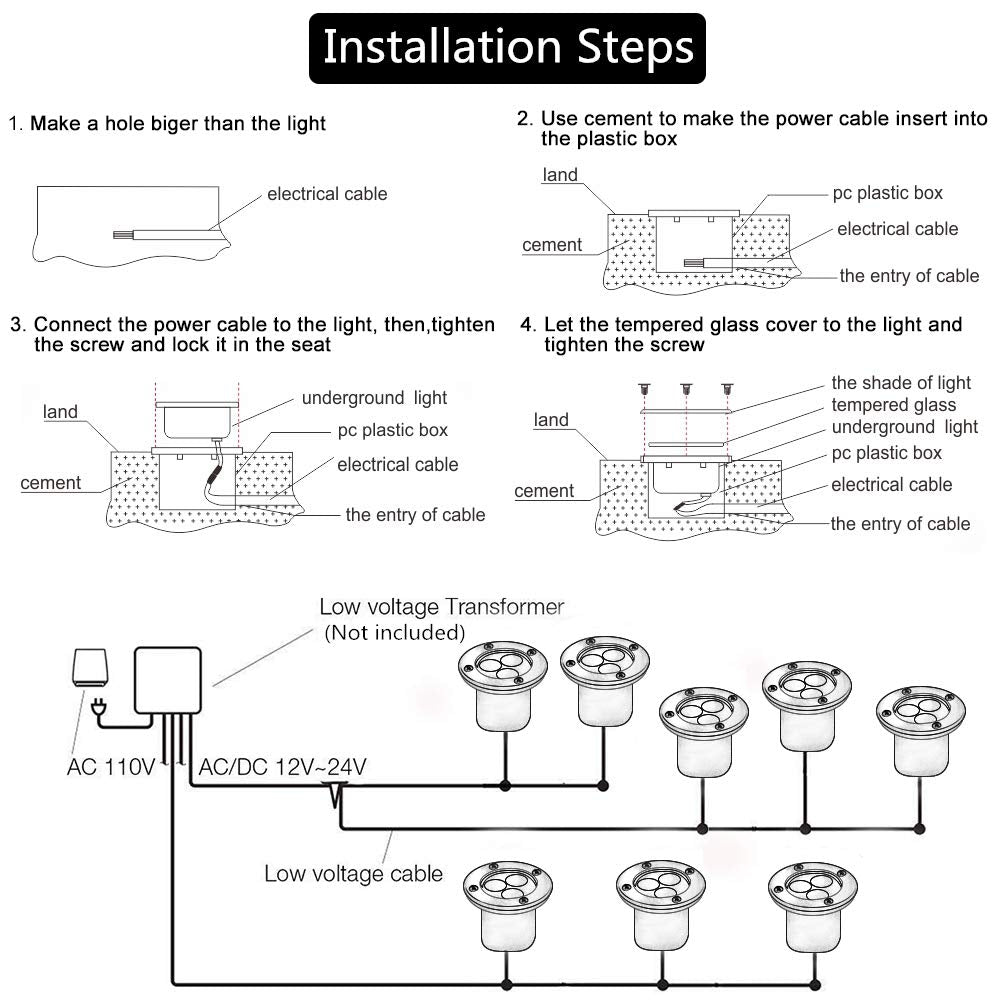 Installation Steps

1. Make a hole biger than the light

electrical cable

2. Use cement to make the power cable insert into the plastic box

land

cement

pc plastic box

electrical cable

the entry of cable

3. Connect the power cable to the light, then,tighten the screw and lock it in the seat

land

cement

underground light

pc plastic box

electrical cable

the entry of cable

4. Let the tempered glass cover to the light and tighten the screw

land

cement

the shade of light

tempered glass

underground light

pc plastic box

electrical cable

the entry of cable

Low voltage Transformer
(Not included)

AC 110V

AC/DC 12V~24V

Low voltage cable