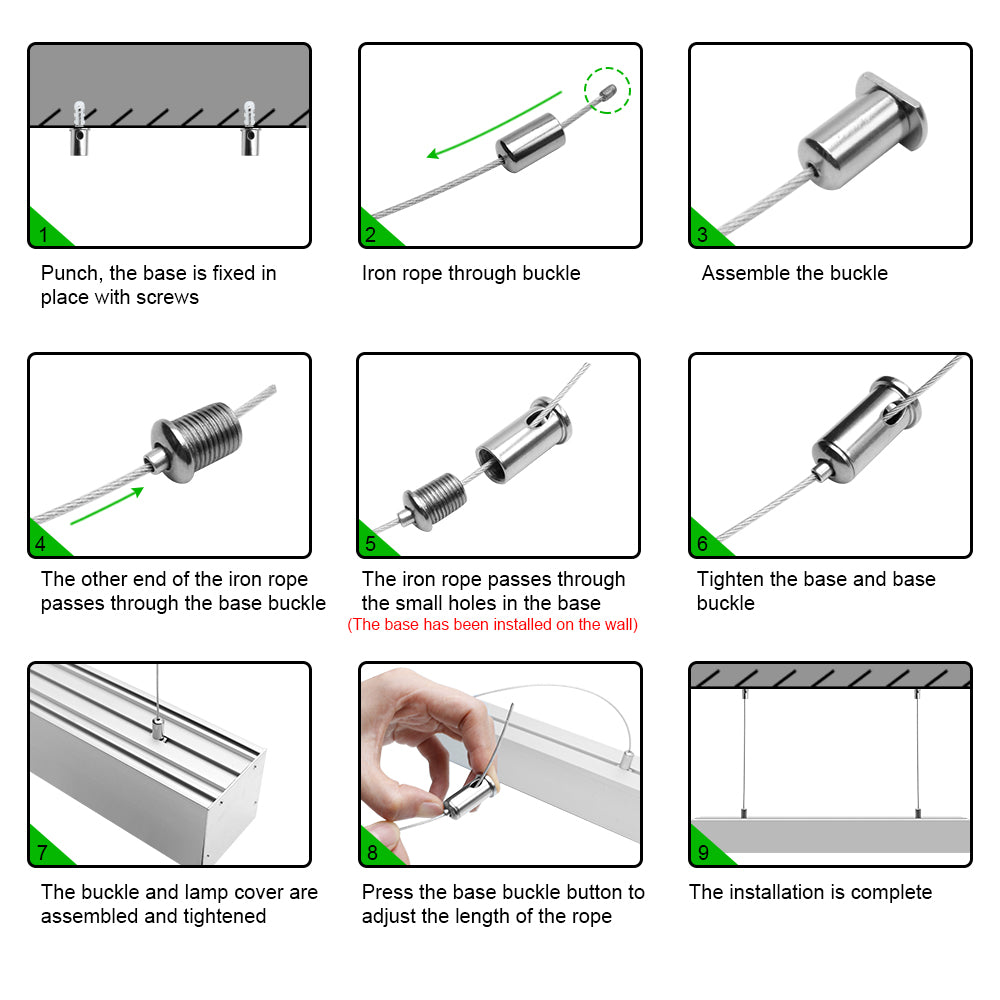 1

Punch, the base is fixed in place with screws

2

Iron rope through buckle

3

Assemble the buckle

4

The other end of the iron rope passes through the base buckle

5

The iron rope passes through the small holes in the base
(The base has been installed on the wall)

6

Tighten the base and base buckle

7

The buckle and lamp cover are assembled and tightened

8

Press the base buckle button to adjust the length of the rope

9

The installation is complete