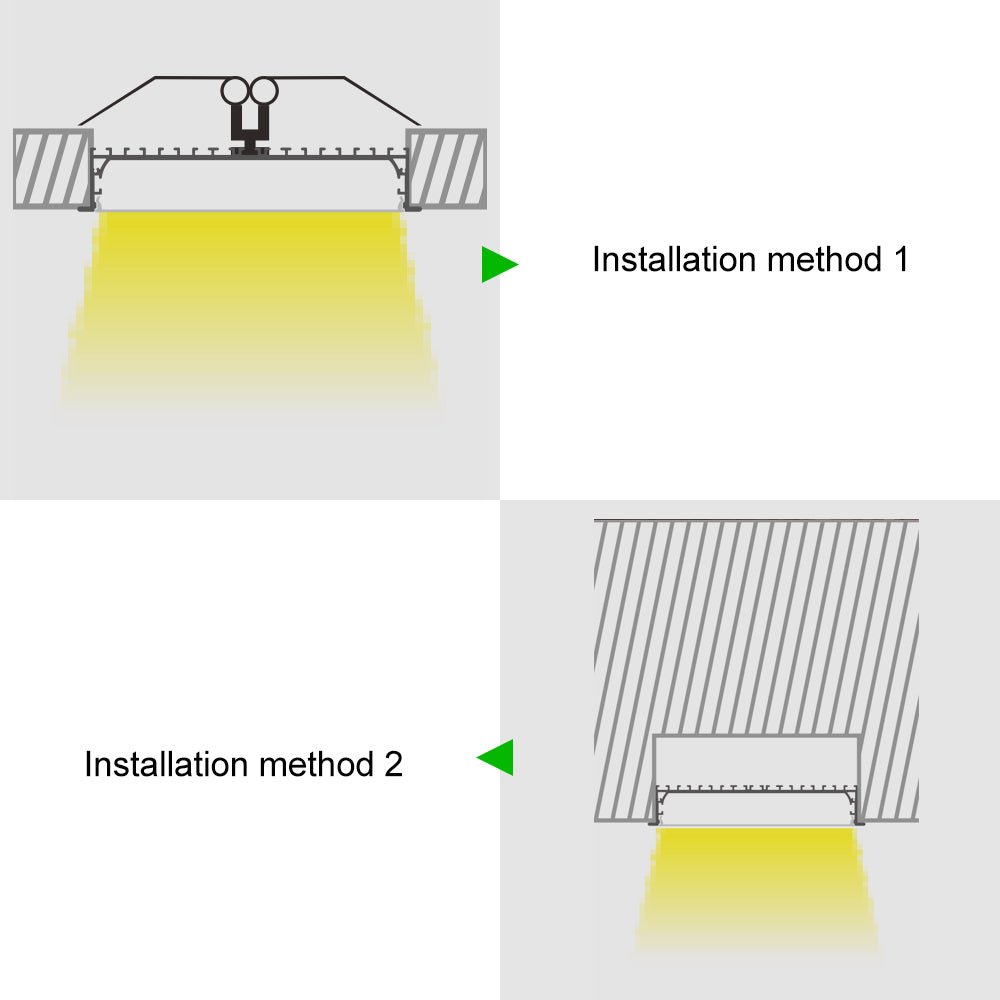 Installation method 1

Installation method 2