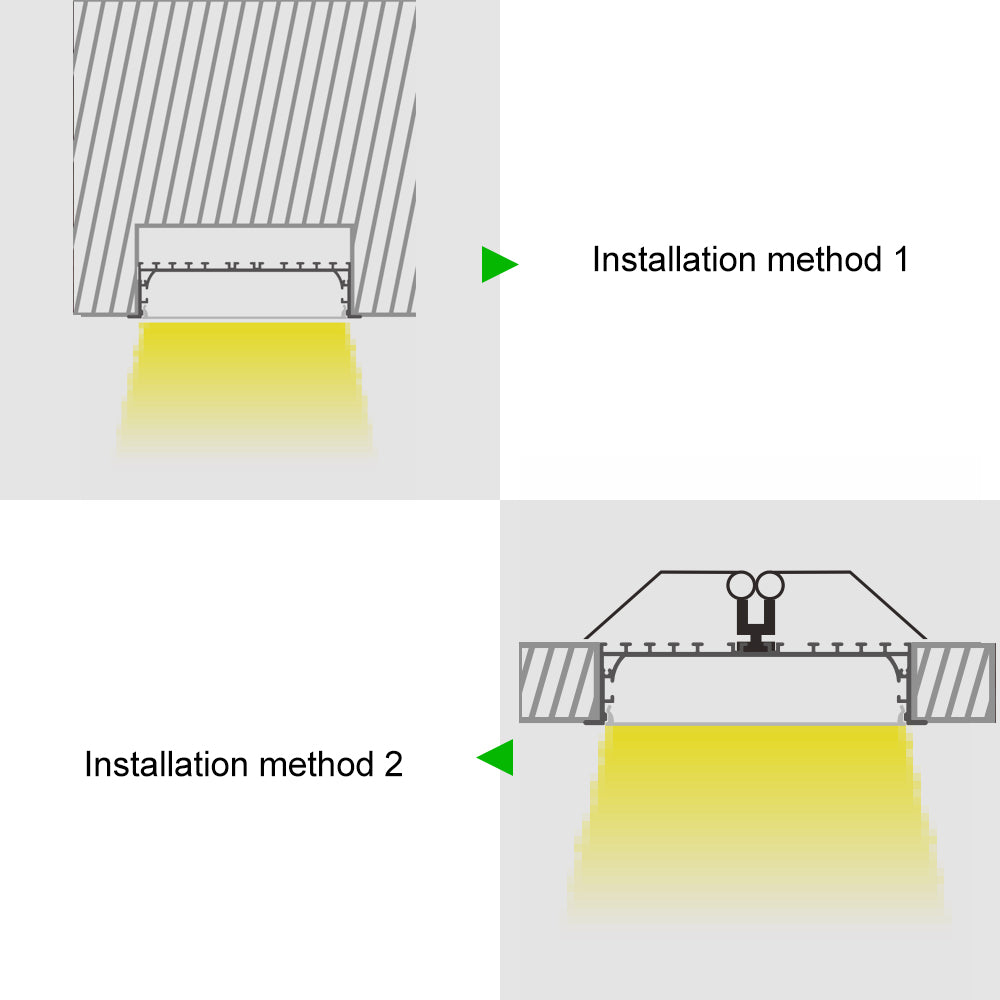 Installation method 1

Installation method 2