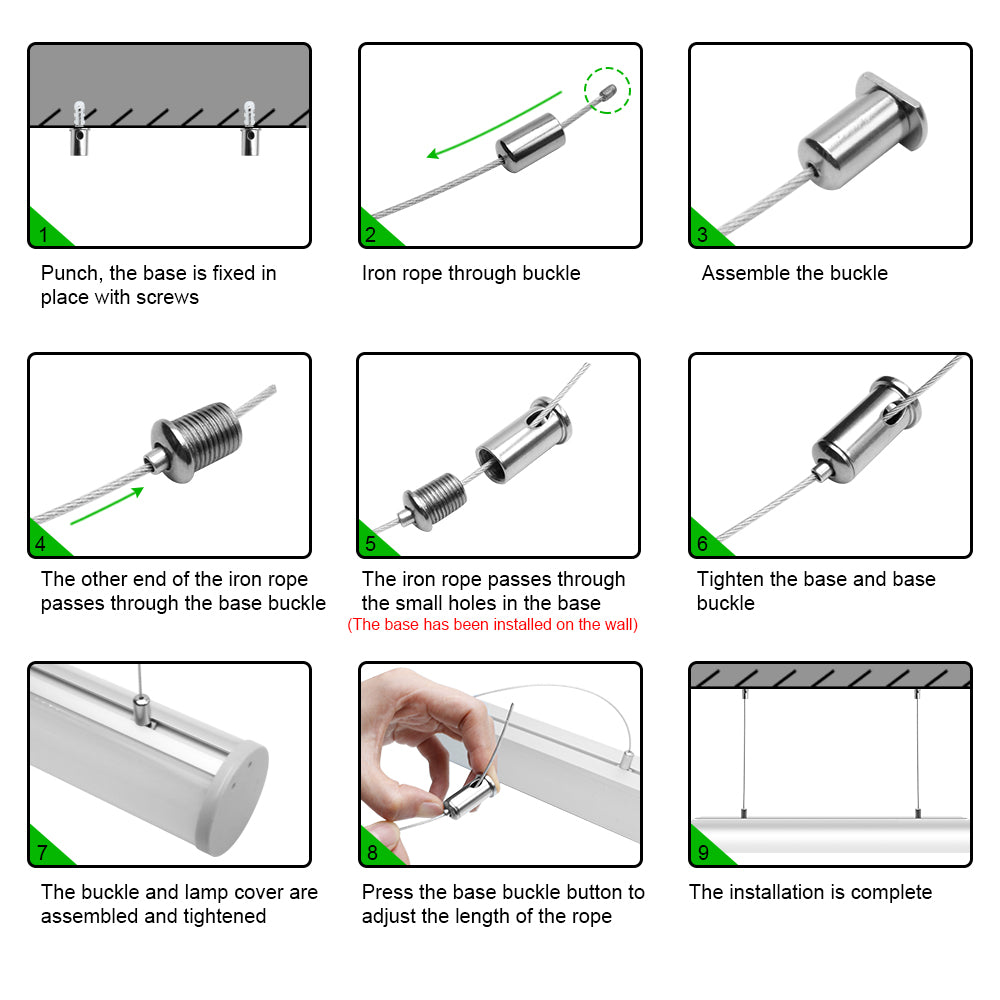 1

Punch, the base is fixed in place with screws

2

Iron rope through buckle

3

Assemble the buckle

4

The other end of the iron rope passes through the base buckle

5

The iron rope passes through the small holes in the base
(The base has been installed on the wall)

6

Tighten the base and base buckle

7

The buckle and lamp cover are assembled and tightened

8

Press the base buckle button to adjust the length of the rope

9

The installation is complete