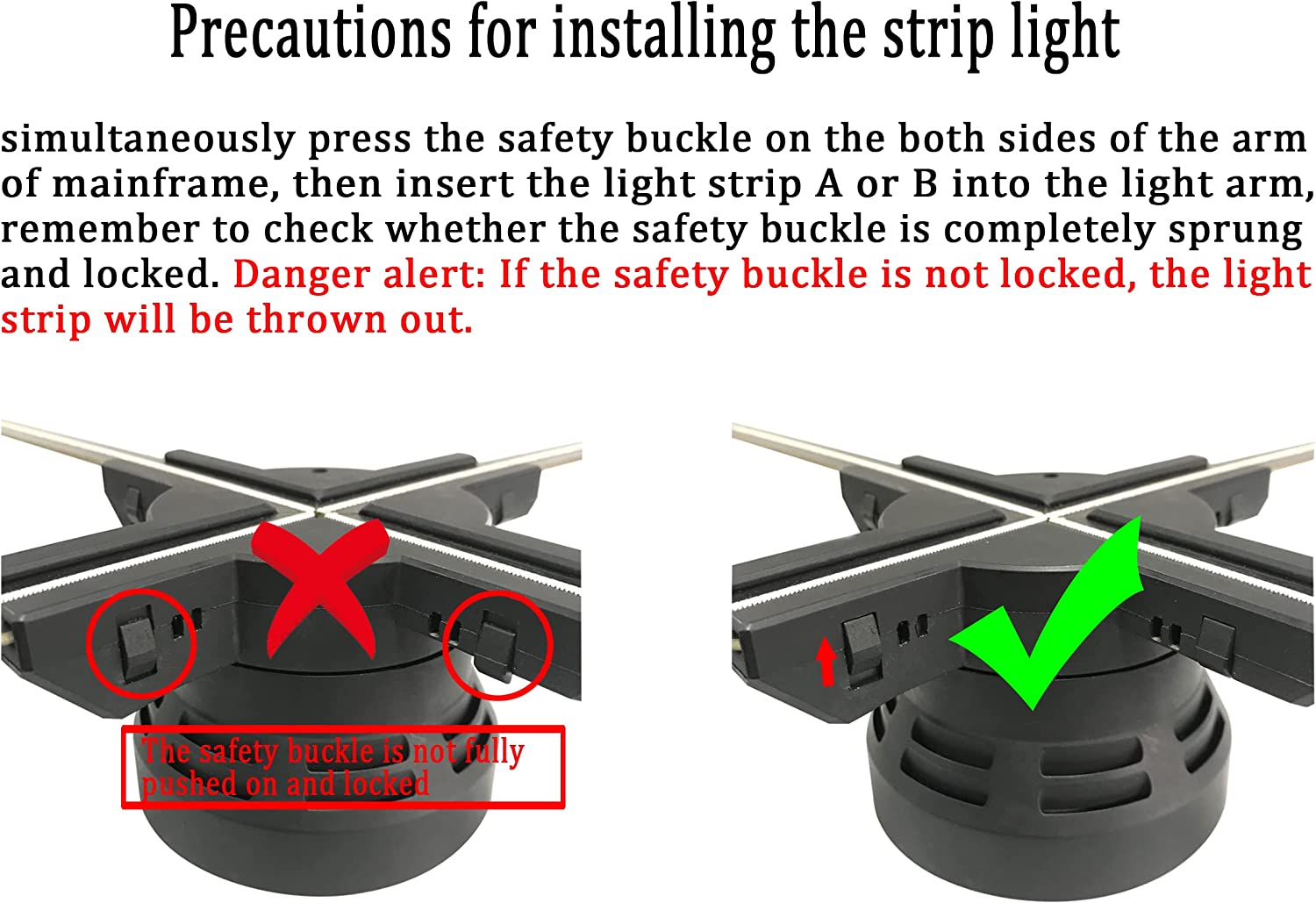 Precautions for installing the strip light

simultaneously press the safety buckle on the both sides of the arm of mainframe, then insert the light strip A or B into the light arm, remember to check whether the safety buckle is completely sprung and locked. Danger alert: If the safety buckle is not locked, the light strip will be thrown out.

The safety buckle is not fully pushed on and locked