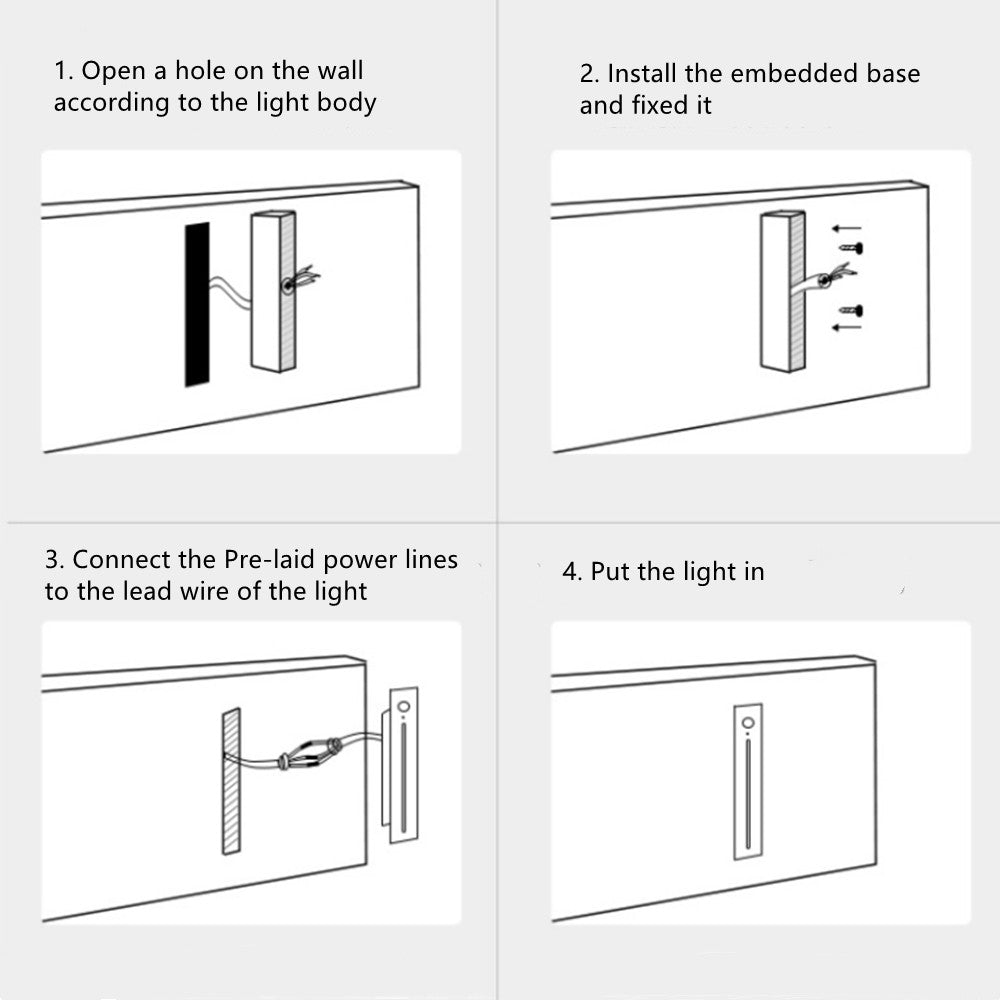 1. Open a hole on the wall according to the light body

2. Install the embedded base and fixed it

3. Connect the Pre-laid power lines to the lead wire of the light

4. Put the light in