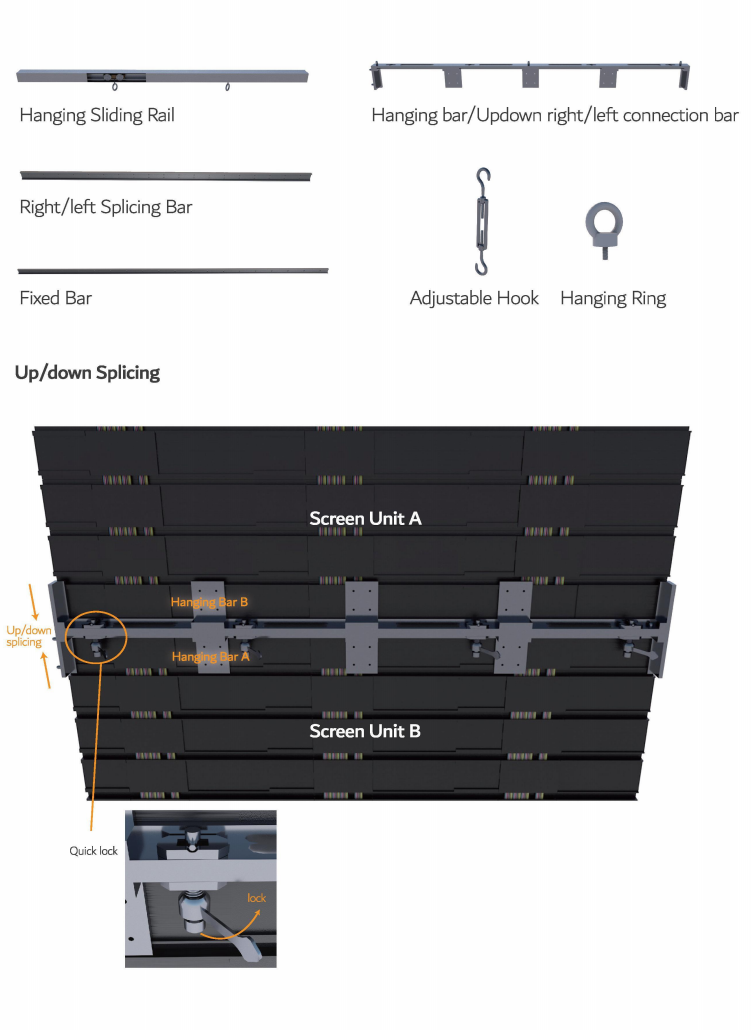 Hanging Sliding Rail

Hanging bar/Updown right/left connection bar

Right/left Splicing Bar

Fixed Bar

Adjustable Hook

Hanging Ring

Up/down Splicing

Screen Unit A

Hanging Bar B

Up/down splicing

Hanging Bar A

Screen Unit B

Quick lock

lock