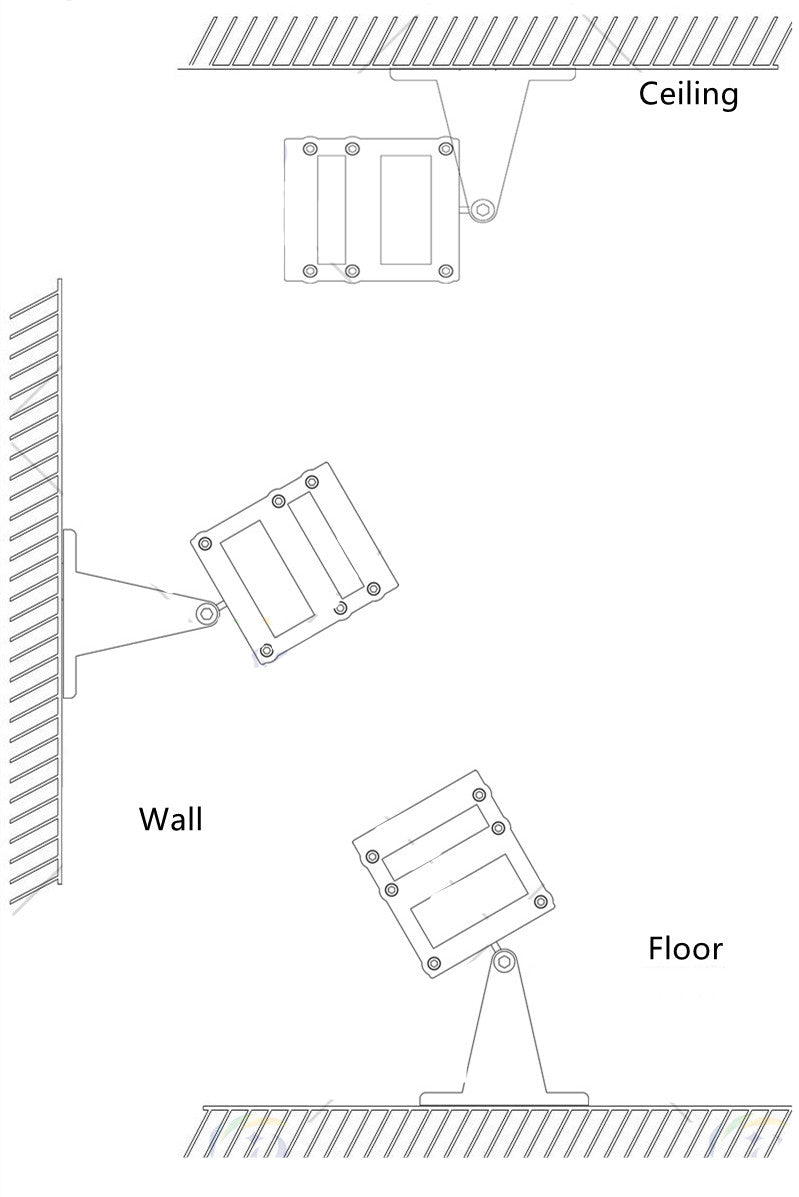 Ceiling

Wall

Floor