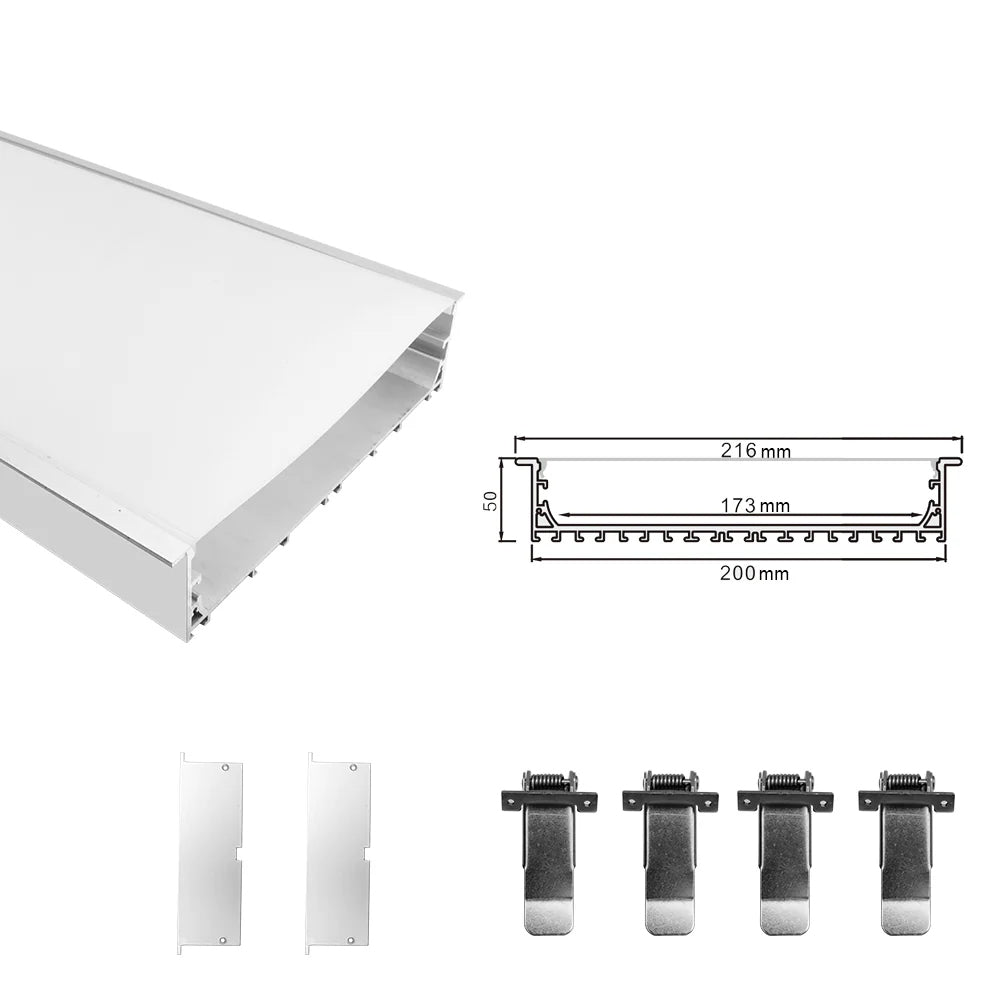 216 mm

50

173 mm

200 mm