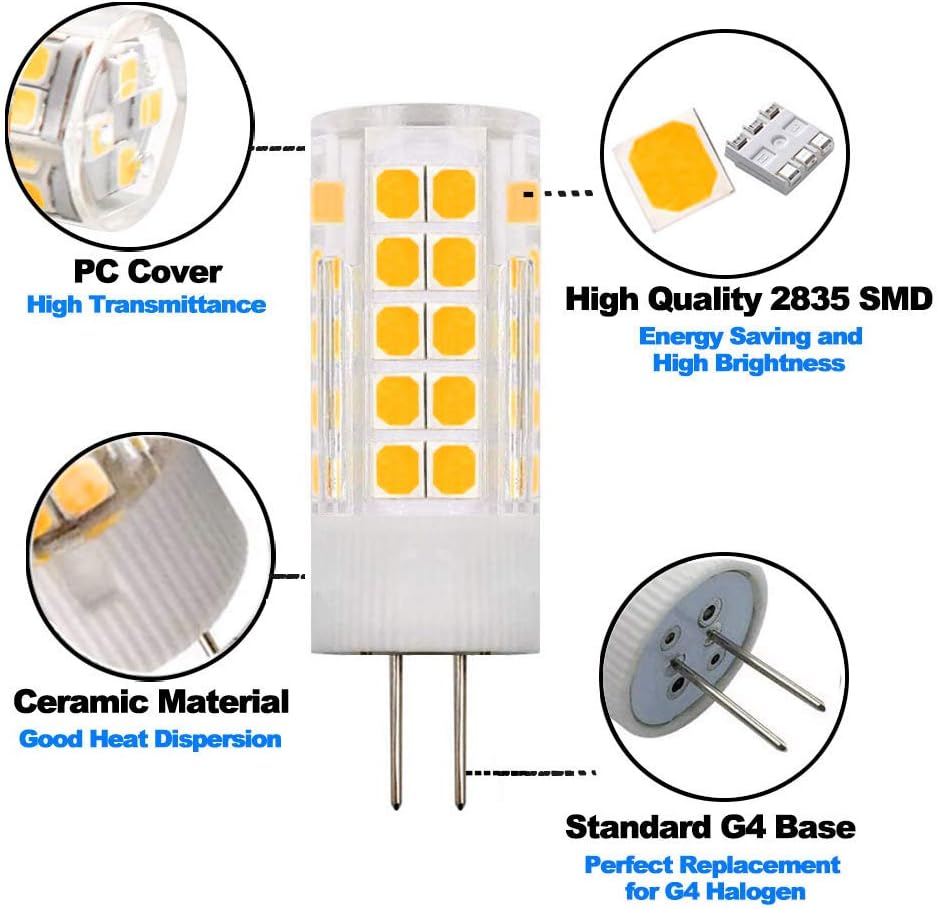 PC Cover
High Transmittance

High Quality 2835 SMD
Energy Saving and
High Brightness

Ceramic Material
Good Heat Dispersion

Standard G4 Base
Perfect Replacement
for G4 Halogen