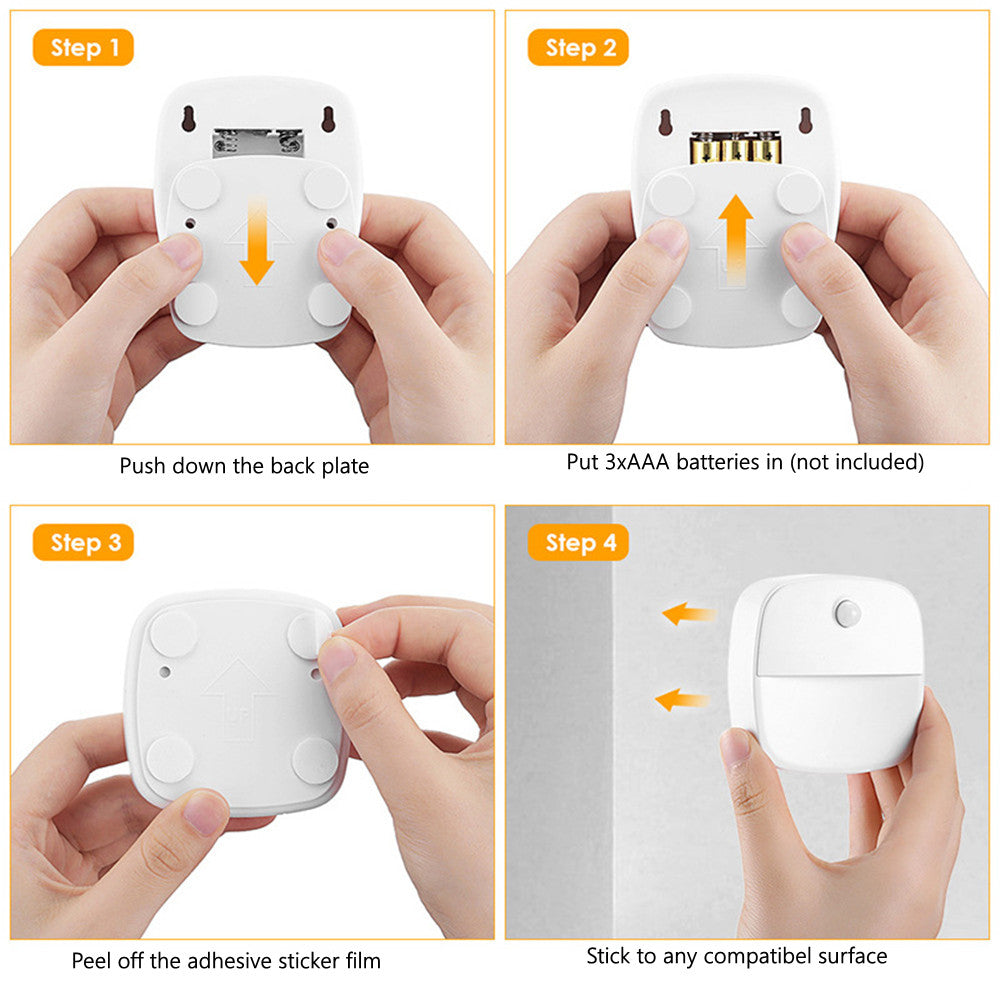 Step 1

Push down the back plate

Step 2

Put 3xAAA batteries in (not included)

Step 3

UP

Peel off the adhesive sticker film

Step 4

Stick to any compatibel surface