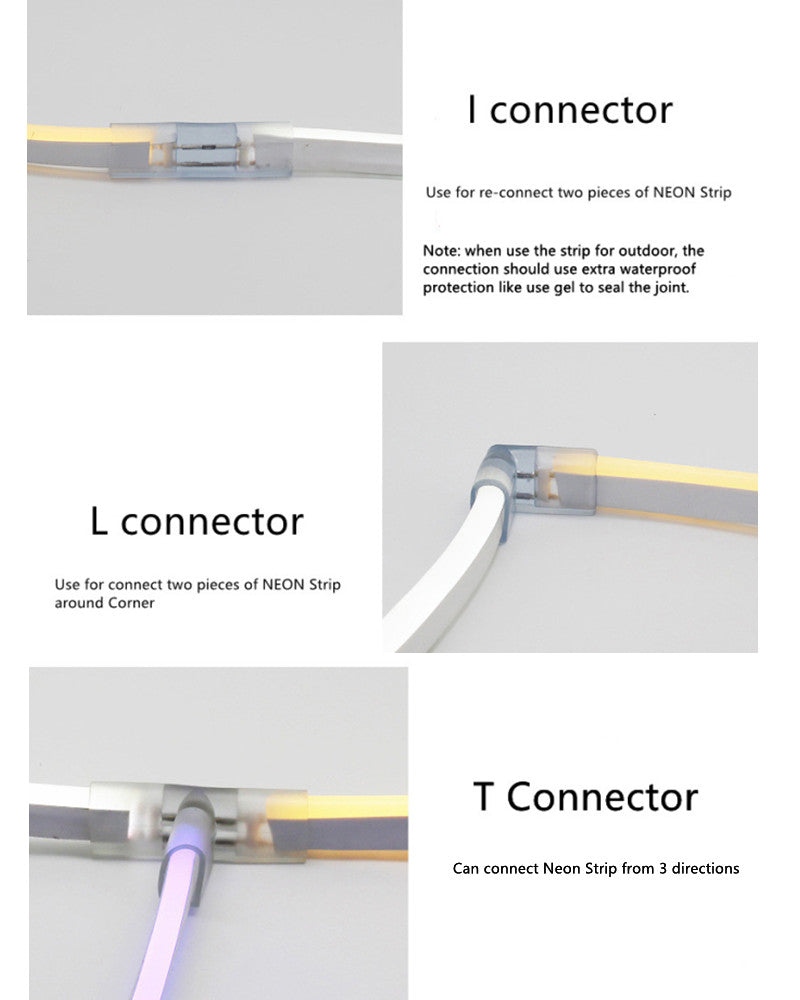 I connector

Use for re-connect two pieces of NEON Strip

Note: when use the strip for outdoor, the connection should use extra waterproof protection like use gel to seal the joint.

L connector

Use for connect two pieces of NEON Strip around Corner

T Connector

Can connect Neon Strip from 3 directions