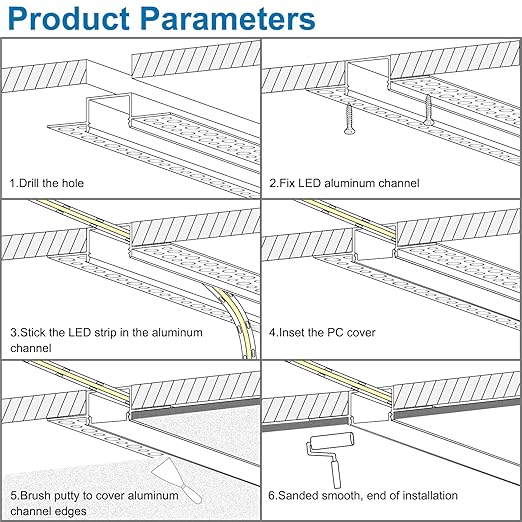 Product Parameters

1.Drill the hole

2.Fix LED aluminum channel

3.Stick the LED strip in the aluminum channel

4.Inset the PC cover

5.Brush putty to cover aluminum channel edges

6.Sanded smooth, end of installation