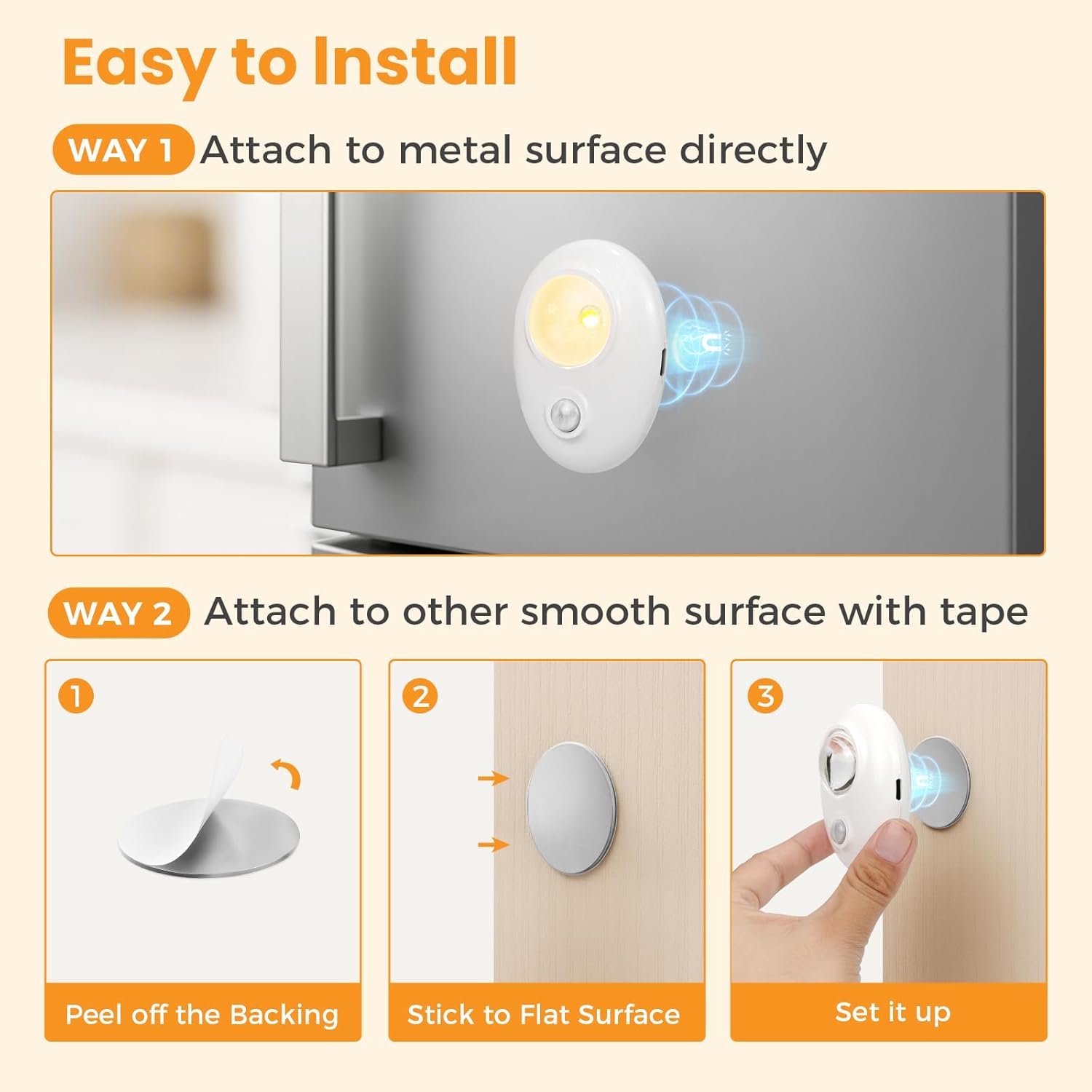 Easy to Install

WAY 1 Attach to metal surface directly

WAY 2 Attach to other smooth surface with tape

1

Peel off the Backing

2

Stick to Flat Surface

3

Set it up