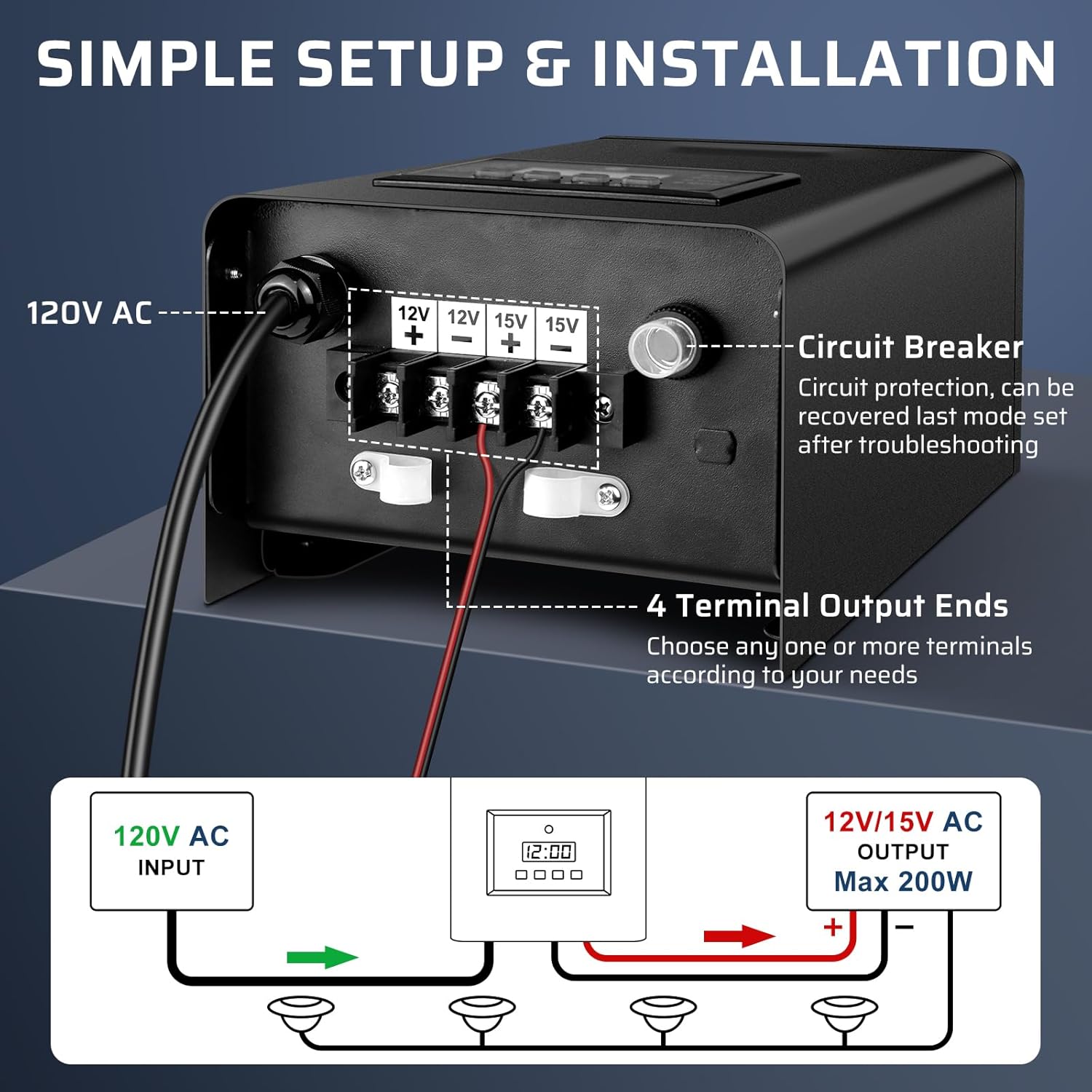 SIMPLE SETUP & INSTALLATION

120V AC

12V + 12V − 15V + 15V −

Circuit Breaker
Circuit protection, can be recovered last mode set after troubleshooting

4 Terminal Output Ends
Choose any one or more terminals according to your needs

120V AC
INPUT

12:00

12V/15V AC
OUTPUT
Max 200W

+ −