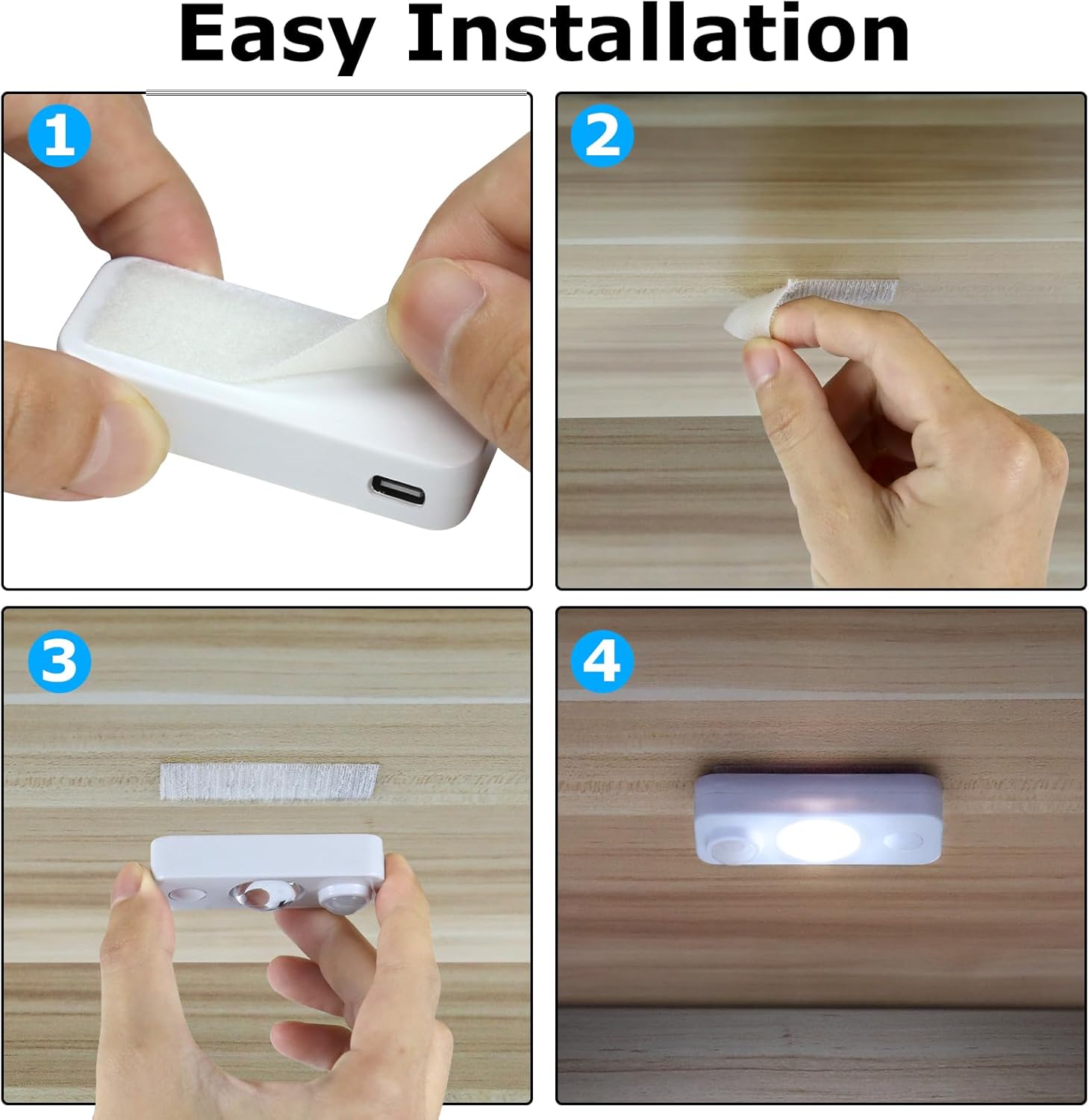 Easy Installation

1

2

3

4