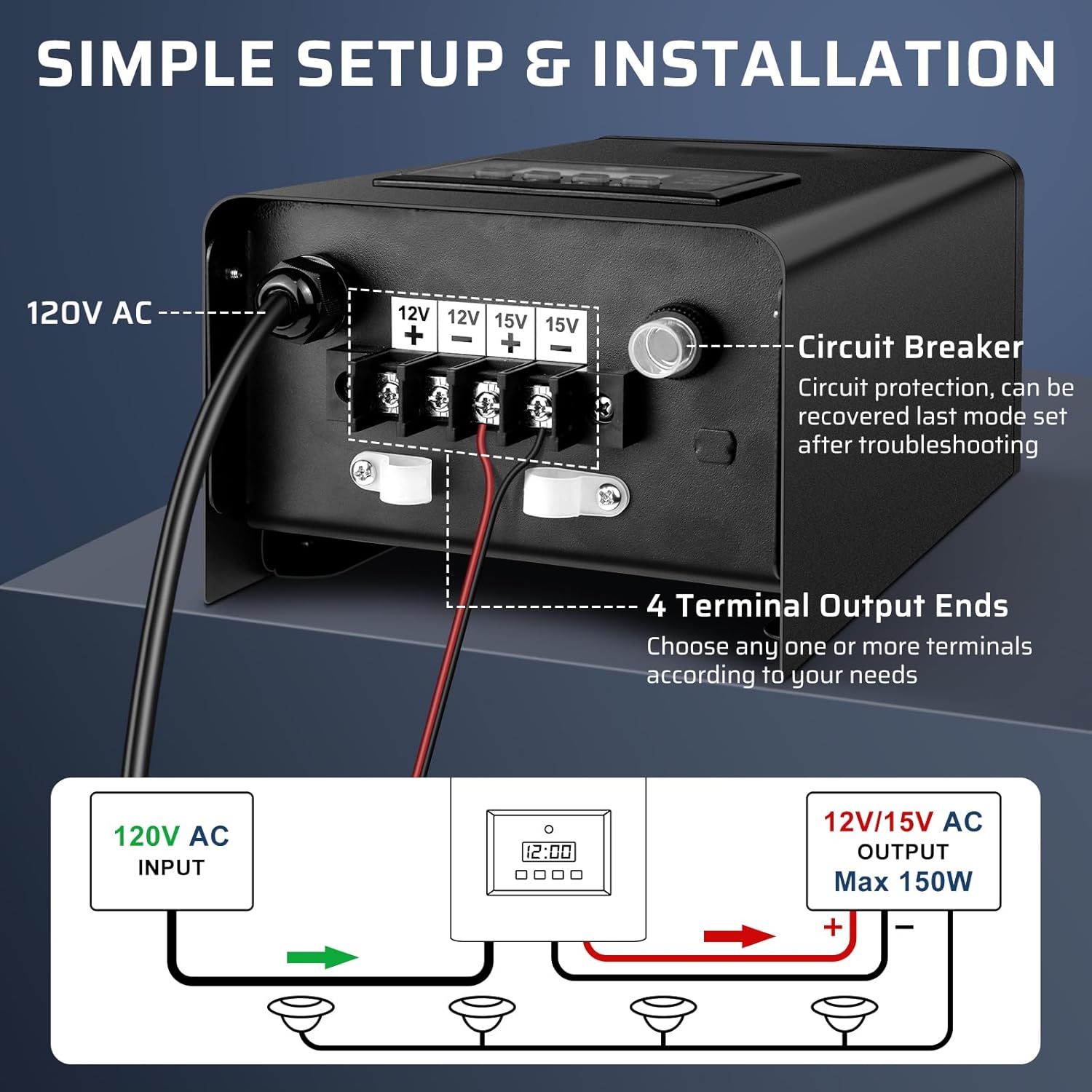 SIMPLE SETUP & INSTALLATION

120V AC

12V +
12V −
15V +
15V −

Circuit Breaker
Circuit protection, can be recovered last mode set after troubleshooting

4 Terminal Output Ends
Choose any one or more terminals according to your needs

120V AC
INPUT

12:00

12V/15V AC
OUTPUT
Max 150W

+
−