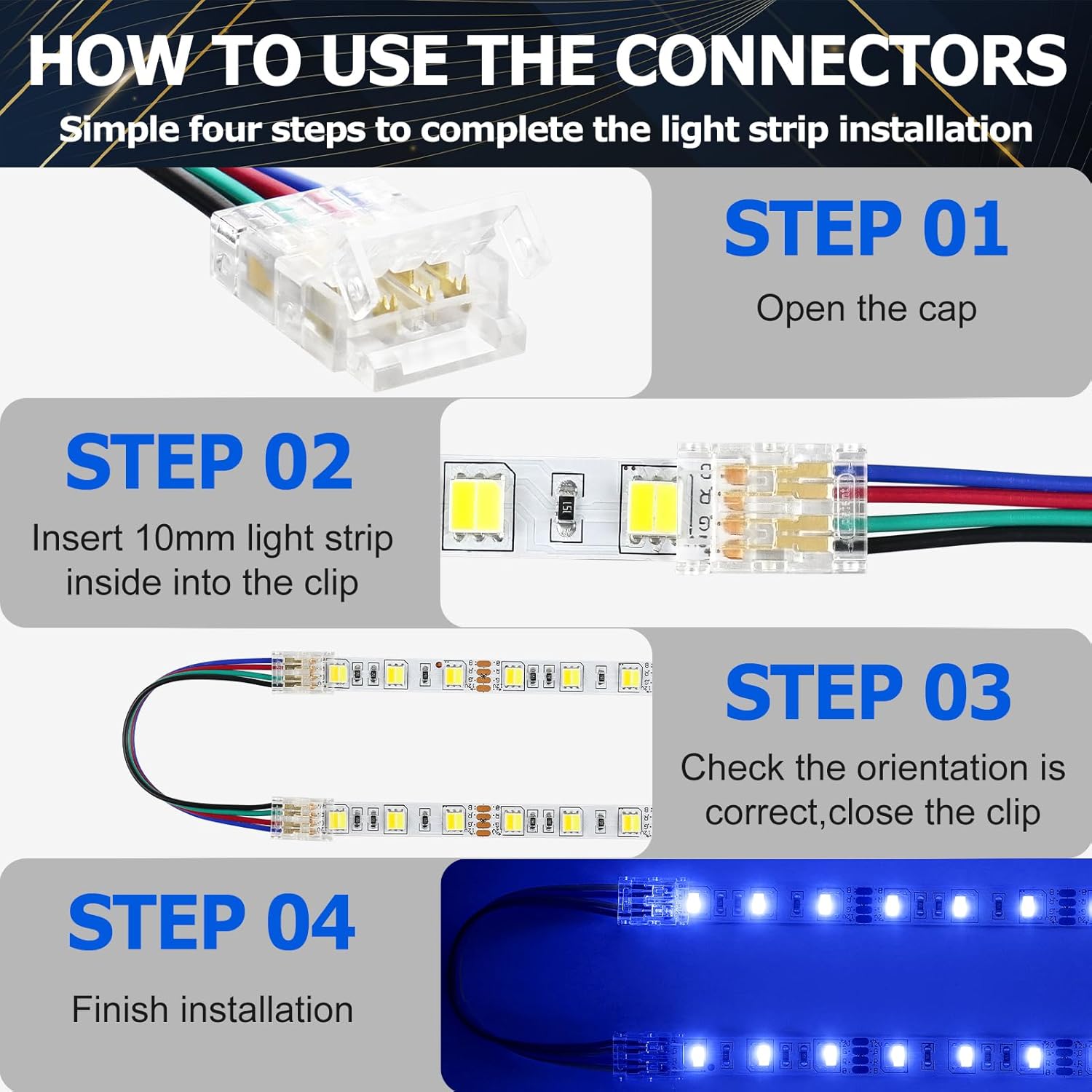 HOW TO USE THE CONNECTORS

Simple four steps to complete the light strip installation

STEP 01

Open the cap

STEP 02

Insert 10mm light strip inside into the clip

151

STEP 03

Check the orientation is correct,close the clip

STEP 04

Finish installation