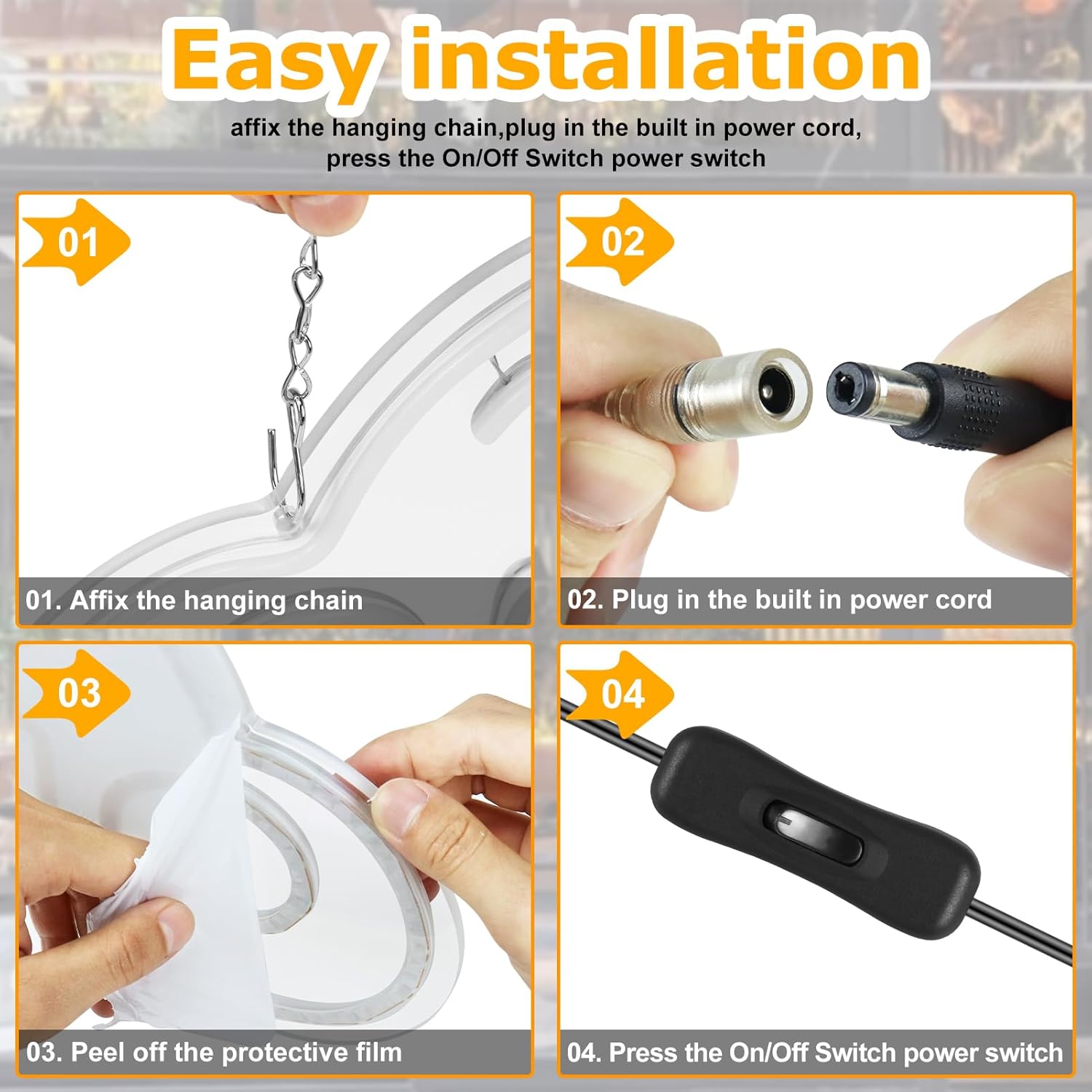 Easy installation

affix the hanging chain,plug in the built in power cord, press the On/Off Switch power switch

01

01. Affix the hanging chain

02

02. Plug in the built in power cord

03

03. Peel off the protective film

04

04. Press the On/Off Switch power switch