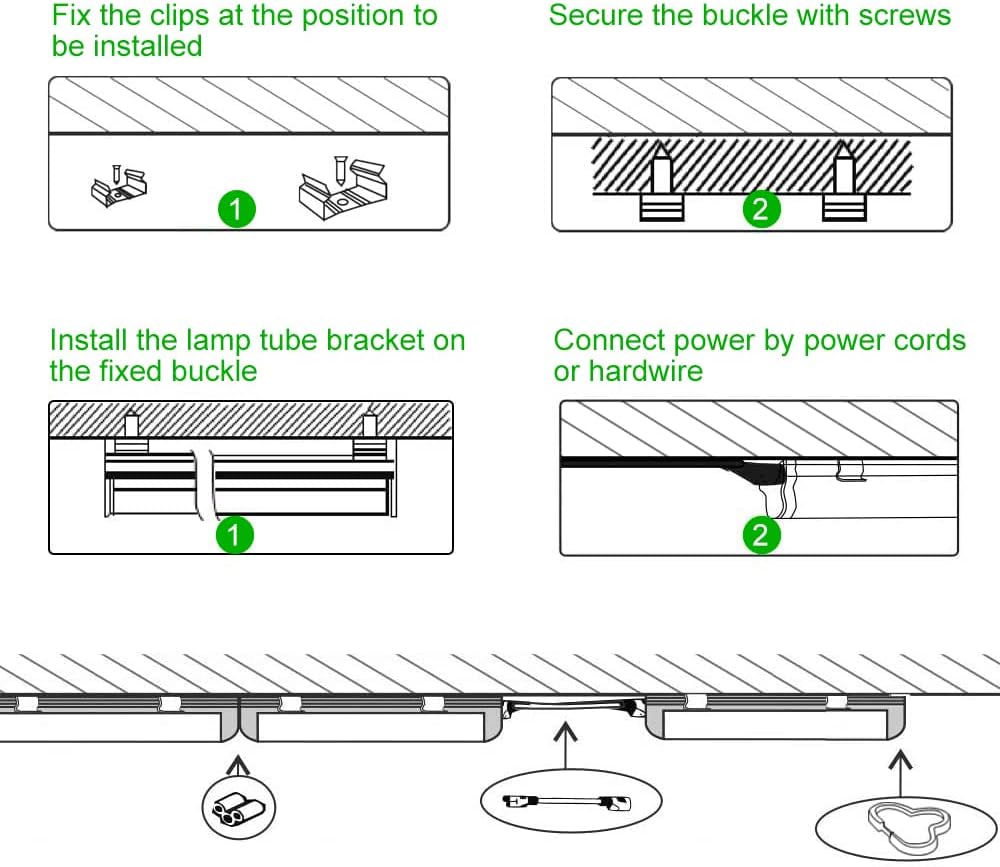 Fix the clips at the position to be installed

1

Secure the buckle with screws

2

Install the lamp tube bracket on the fixed buckle

1

Connect power by power cords or hardwire

2