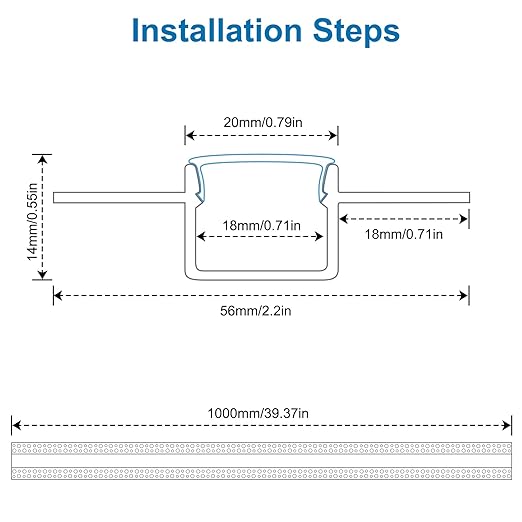 Installation Steps

20mm/0.79in

14mm/0.55in

18mm/0.71in

18mm/0.71in

56mm/2.2in

1000mm/39.37in