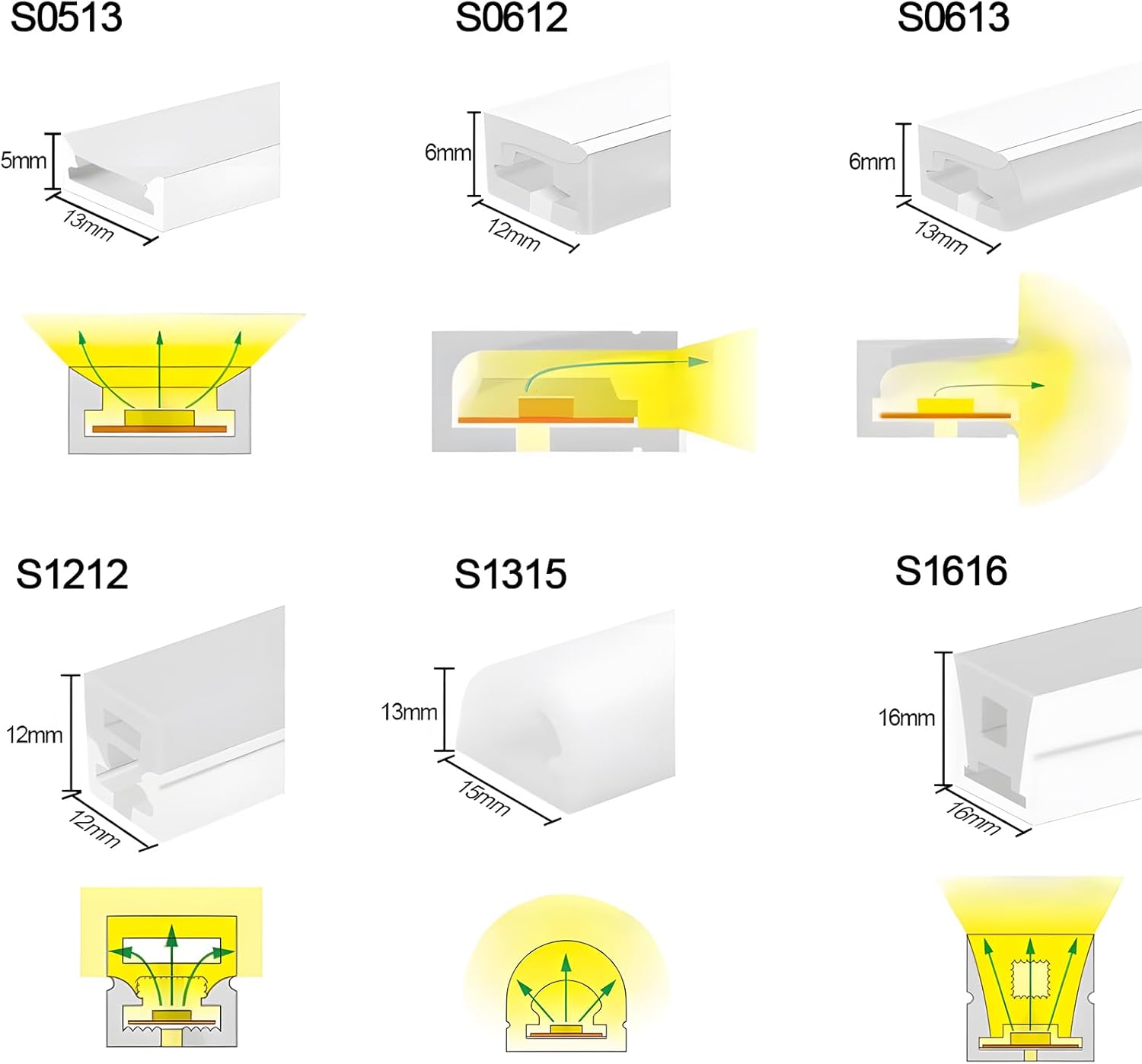 S0513

5mm

13mm

S0612

6mm

12mm

S0613

6mm

13mm

S1212

12mm

12mm

S1315

13mm

15mm

S1616

16mm

16mm