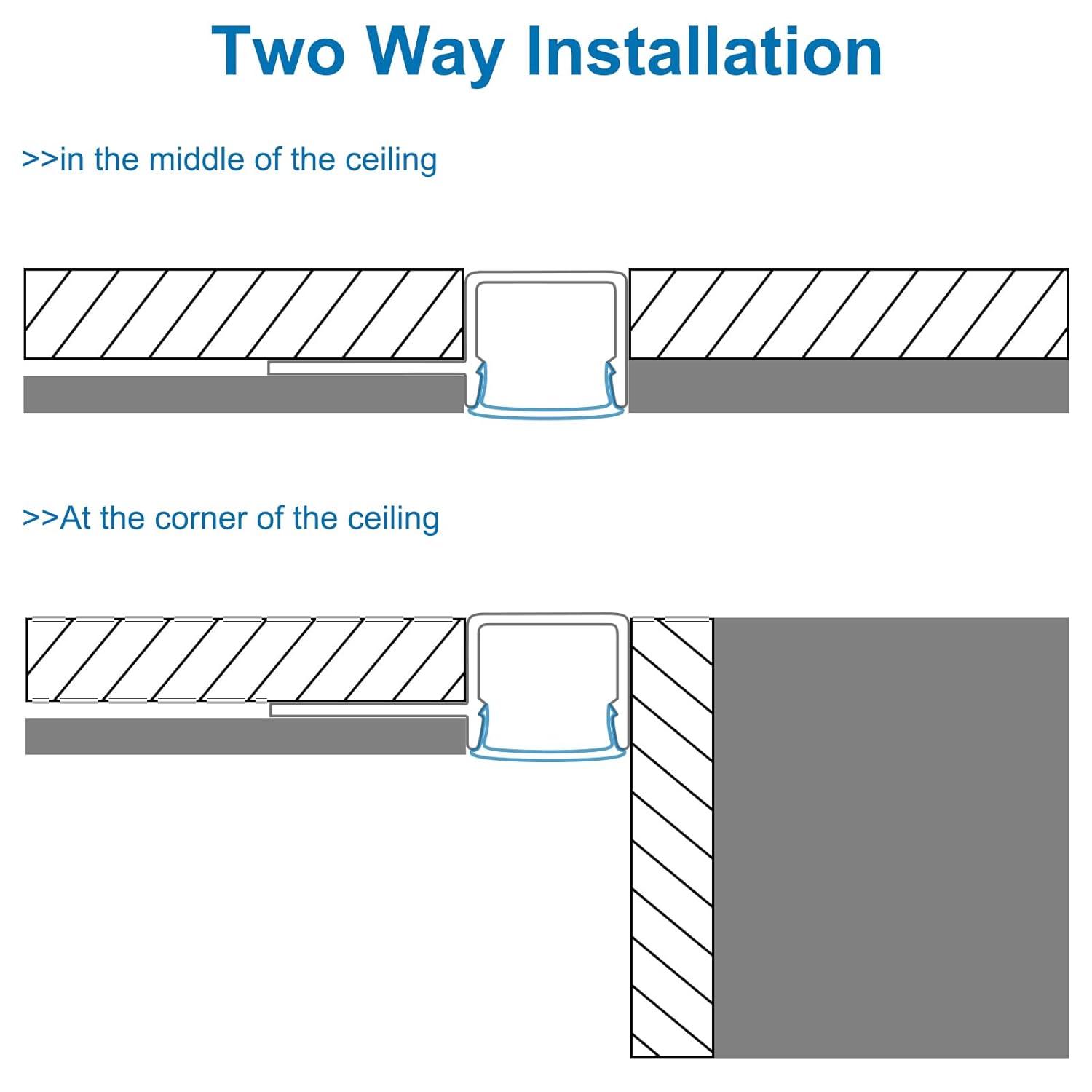 Two Way Installation

>>in the middle of the ceiling

>>At the corner of the ceiling