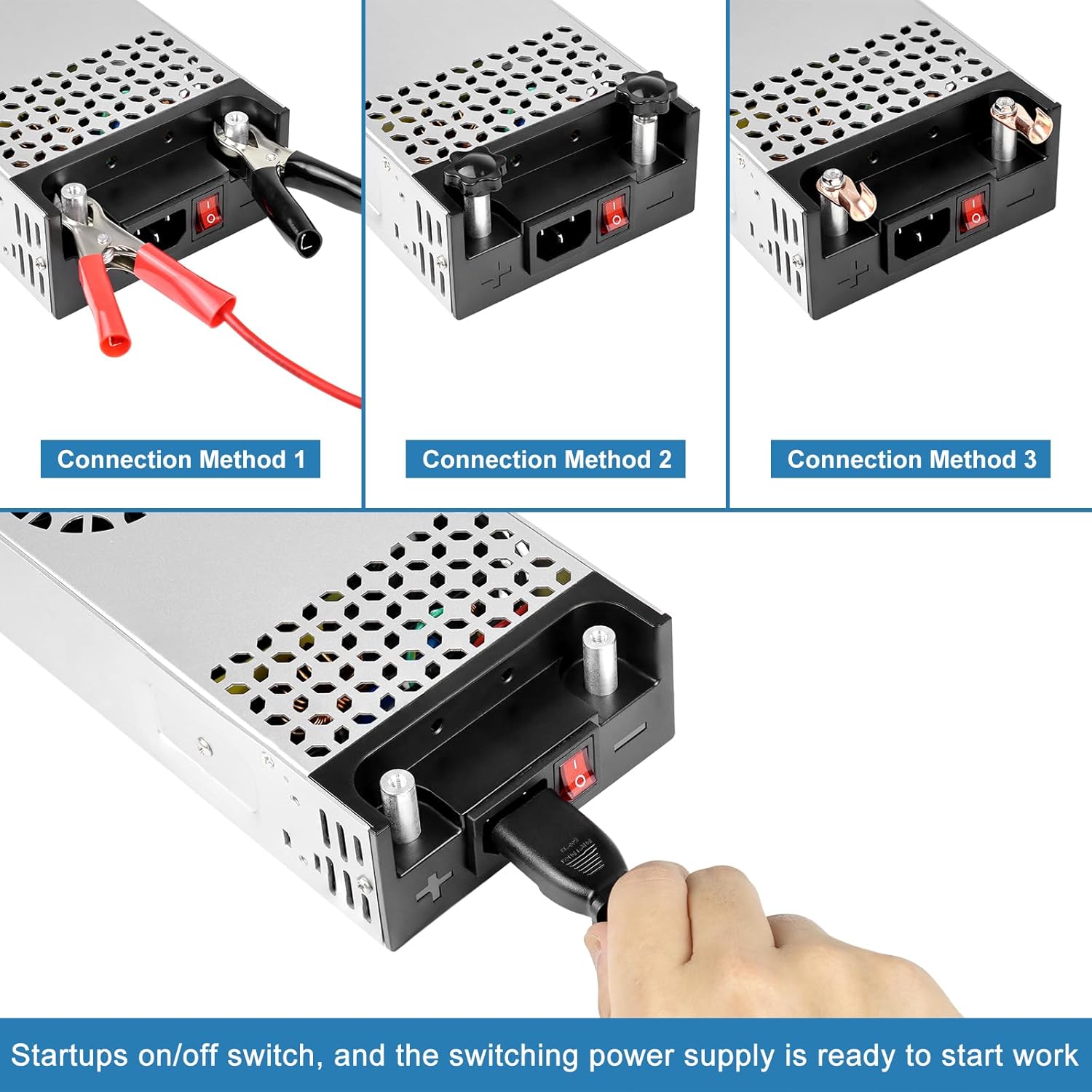 Connection Method 1

Connection Method 2

Connection Method 3

Startups on/off switch, and the switching power supply is ready to start work