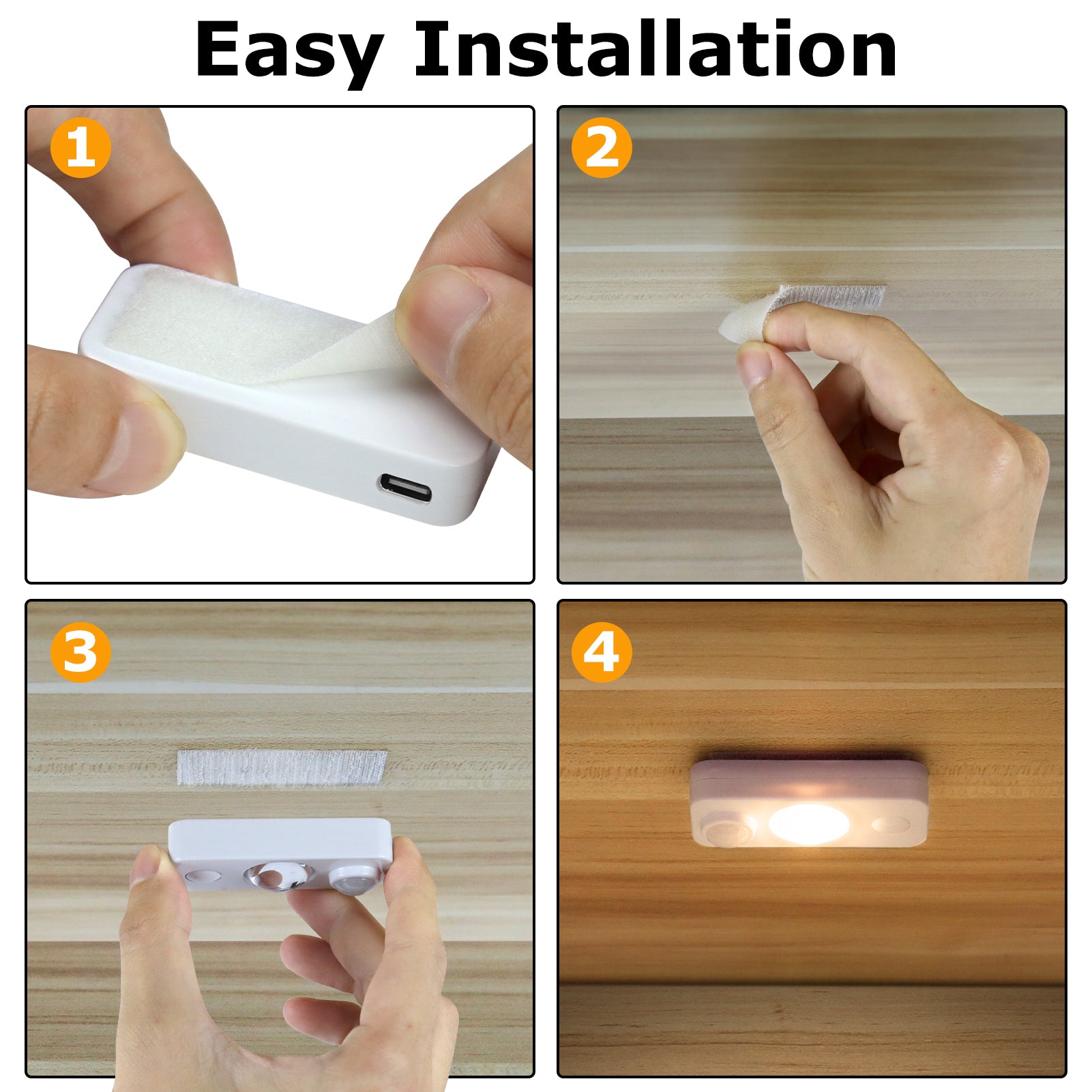 Easy Installation

1

2

3

4