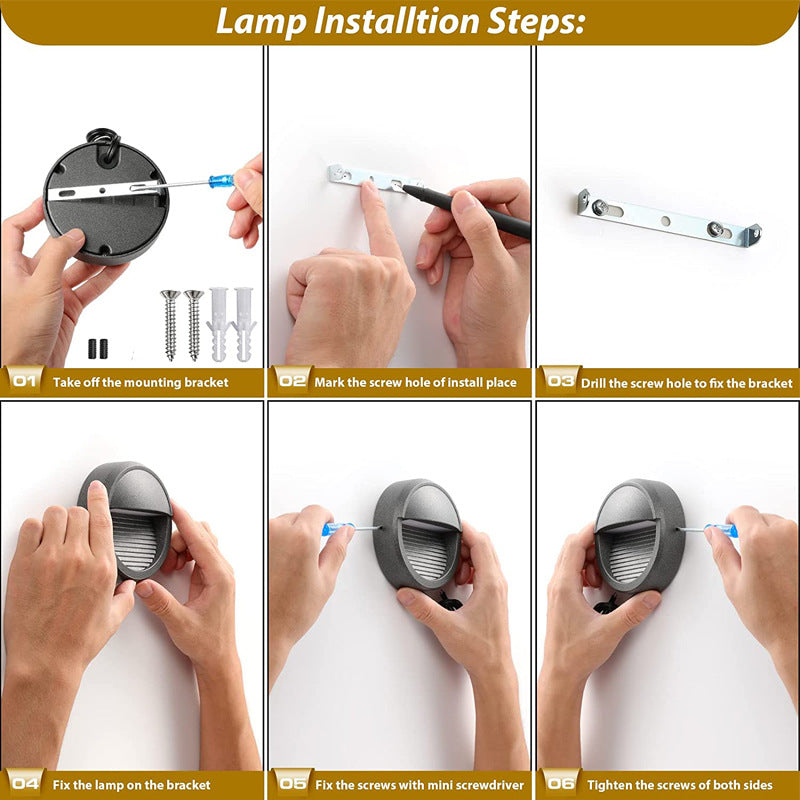 Lamp Installtion Steps:

01 Take off the mounting bracket

02 Mark the screw hole of install place

03 Drill the screw hole to fix the bracket

04 Fix the lamp on the bracket

05 Fix the screws with mini screwdriver

06 Tighten the screws of both sides