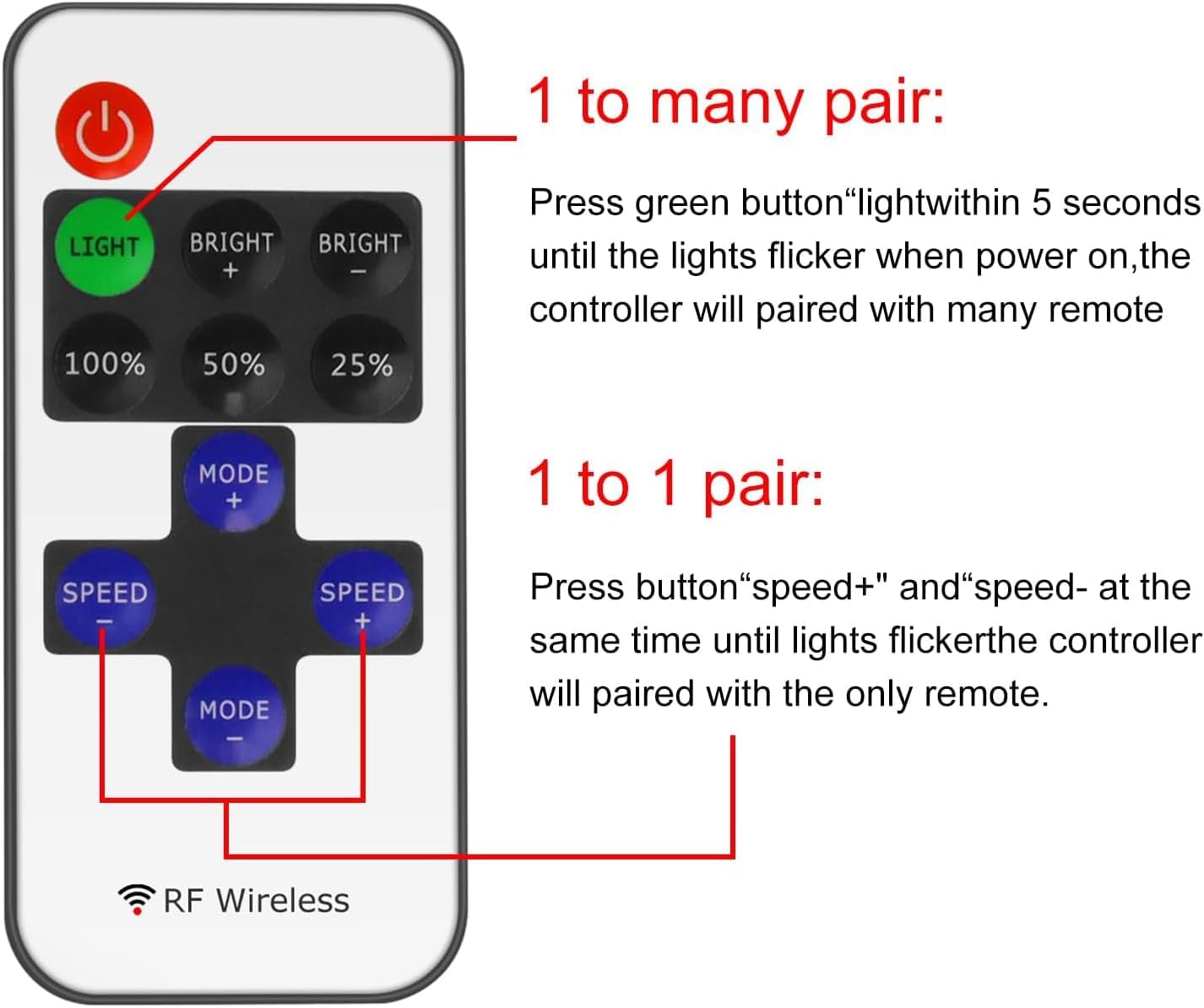 LIGHT
BRIGHT +
BRIGHT −
100%
50%
25%
MODE +
SPEED −
SPEED +
MODE −
RF Wireless

1 to many pair:

Press green button“lightwithin 5 seconds until the lights flicker when power on,the controller will paired with many remote

1 to 1 pair:

Press button“speed+" and“speed- at the same time until lights flickerthe controller will paired with the only remote.