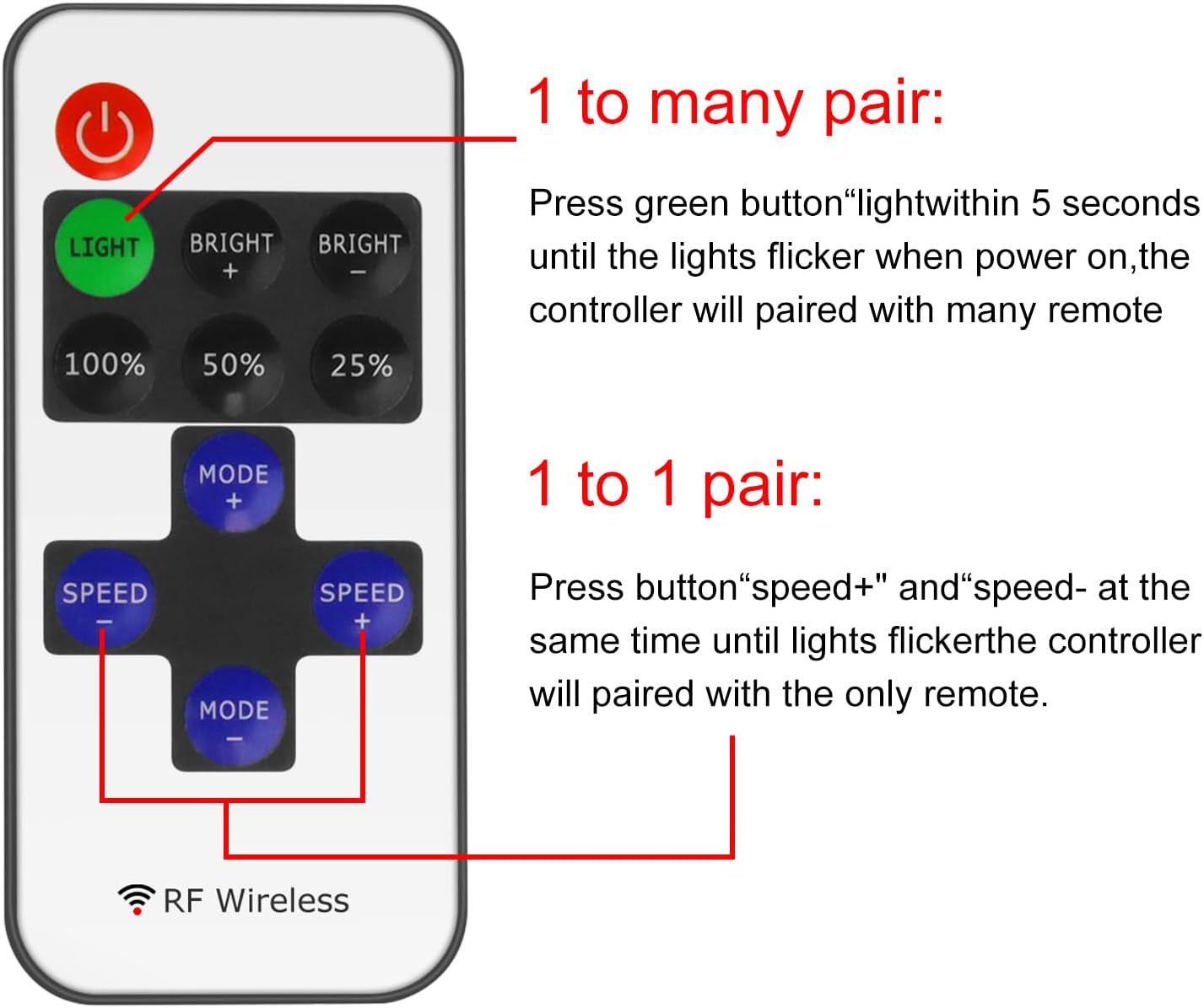 LIGHT
BRIGHT +
BRIGHT −
100%
50%
25%
MODE +
SPEED −
SPEED +
MODE −
RF Wireless

1 to many pair:

Press green button“lightwithin 5 seconds until the lights flicker when power on,the controller will paired with many remote

1 to 1 pair:

Press button“speed+" and“speed- at the same time until lights flickerthe controller will paired with the only remote.