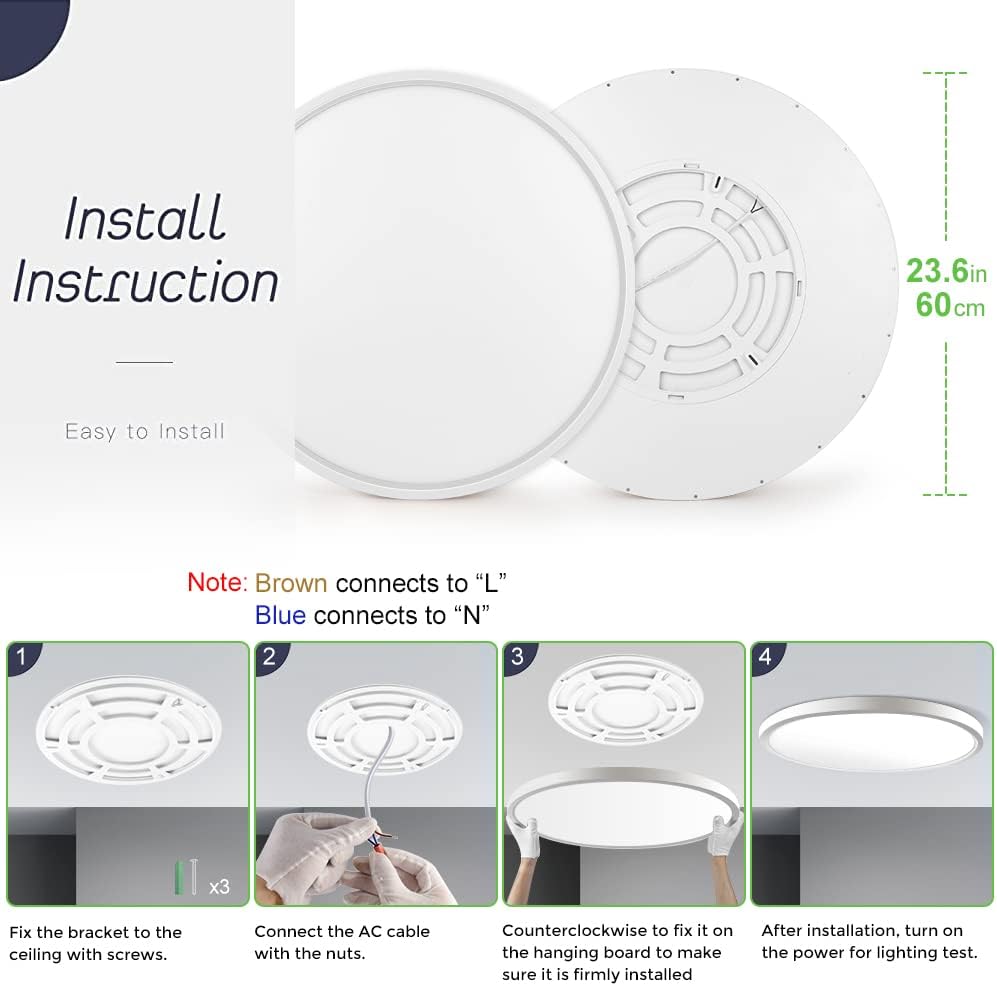 Install Instruction

Easy to Install

23.6in
60cm

Note: Brown connects to “L”
Blue connects to “N”

1

x3

Fix the bracket to the ceiling with screws.

2

Connect the AC cable with the nuts.

3

Counterclockwise to fix it on the hanging board to make sure it is firmly installed

4

After installation, turn on the power for lighting test.